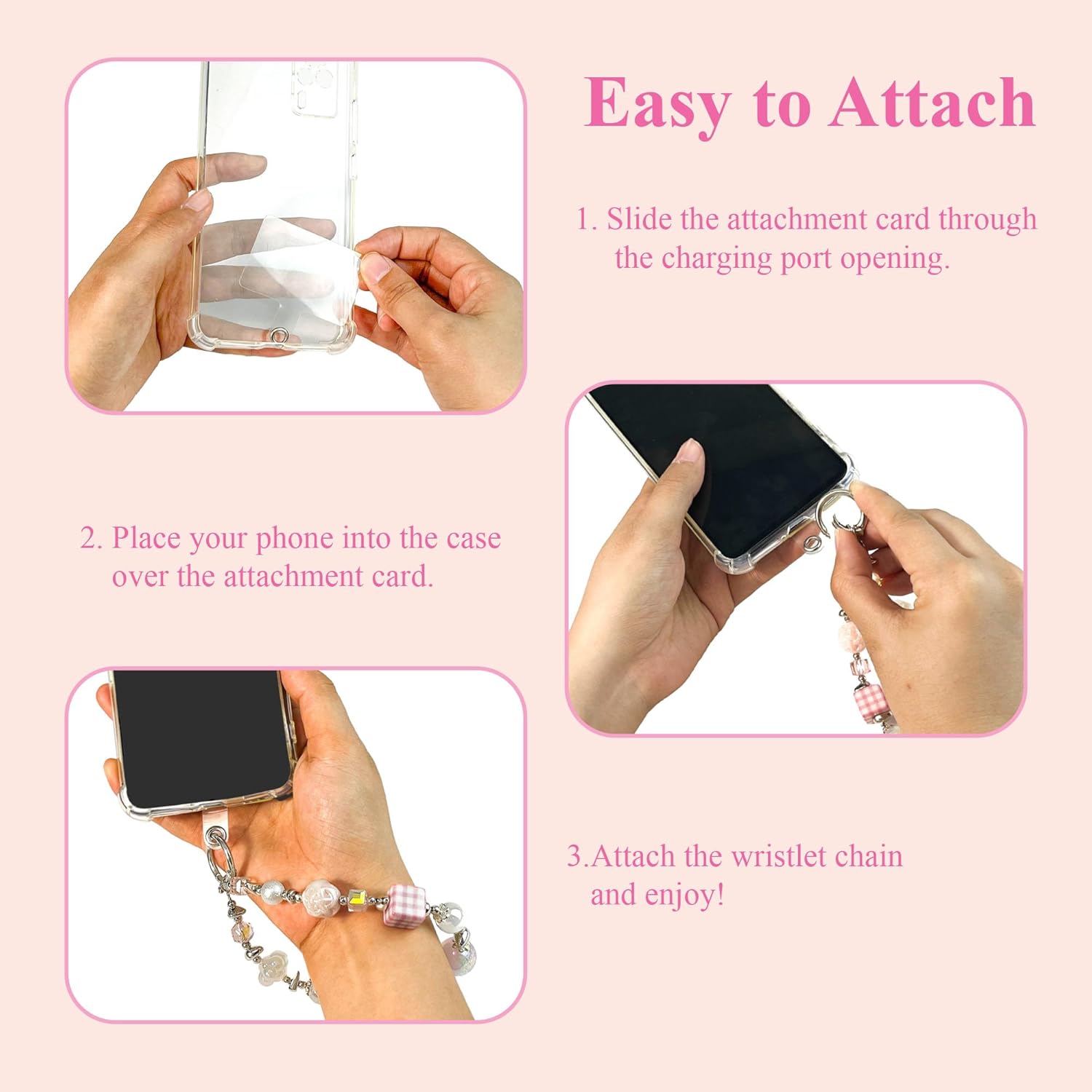 Easy to Attach

1. Slide the attachment card through the charging port opening.

2. Place your phone into the case over the attachment card.

3.Attach the wristlet chain and enjoy!