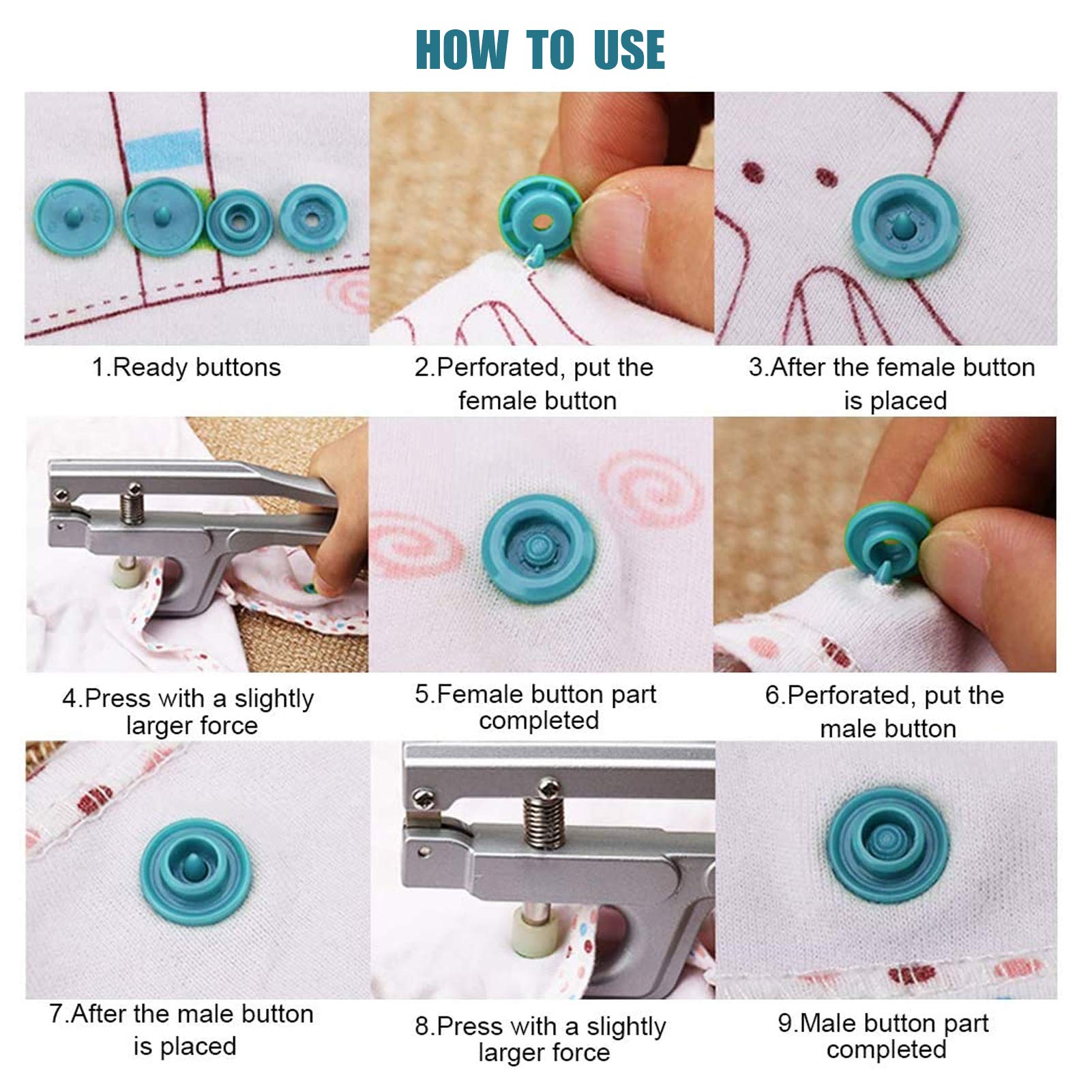 HOW TO USE

1.Ready buttons

2.Perforated, put the female button

3.After the female button is placed

4.Press with a slightly larger force

5.Female button part completed

6.Perforated, put the male button

7.After the male button is placed

8.Press with a slightly larger force

9.Male button part completed