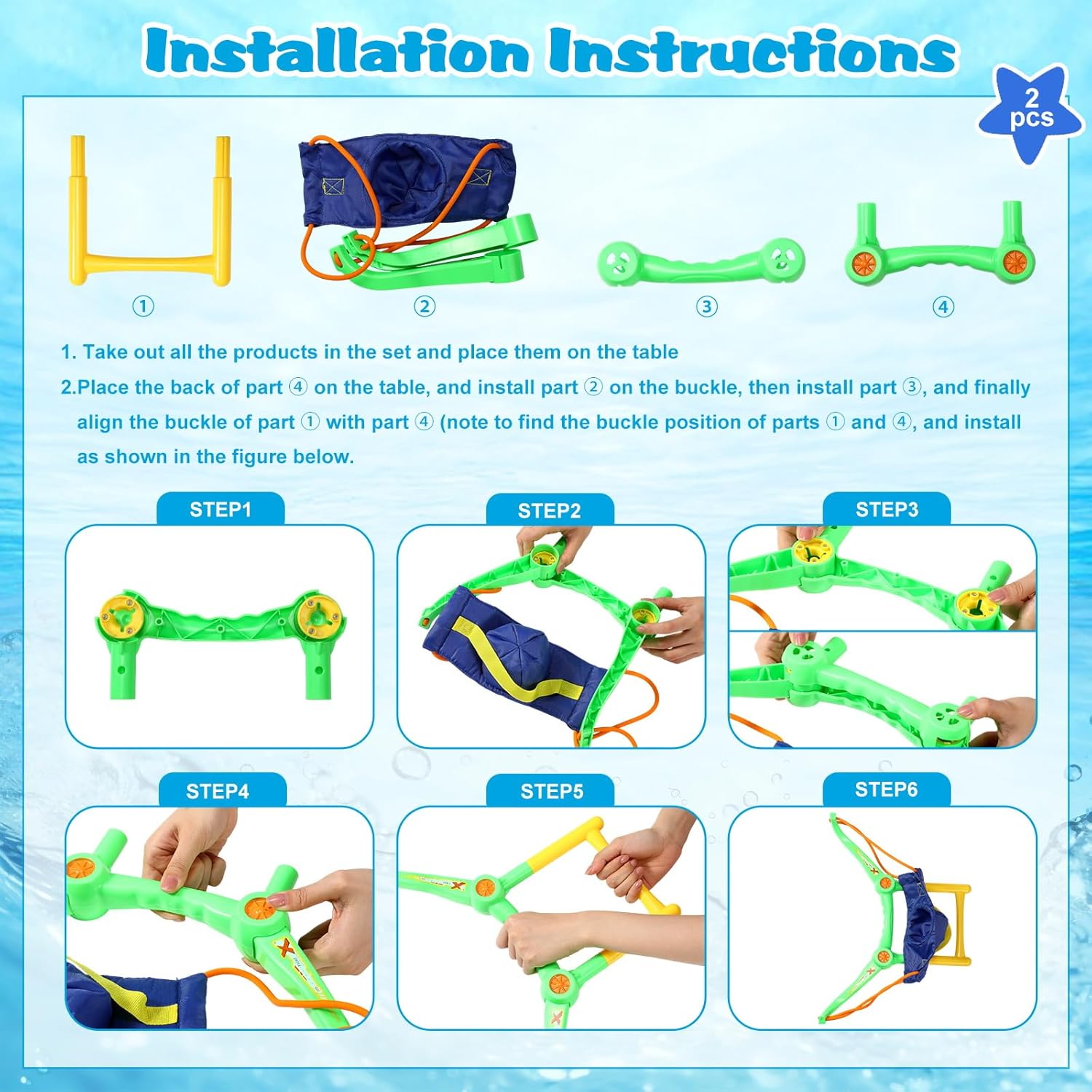 Installation Instructions

2 pcs

①

②

③

④

1. Take out all the products in the set and place them on the table

2.Place the back of part ④ on the table, and install part ② on the buckle, then install part ③, and finally align the buckle of part ① with part ④ (note to find the buckle position of parts ① and ④, and install as shown in the figure below.

STEP1

STEP2

STEP3

STEP4

STEP5

STEP6