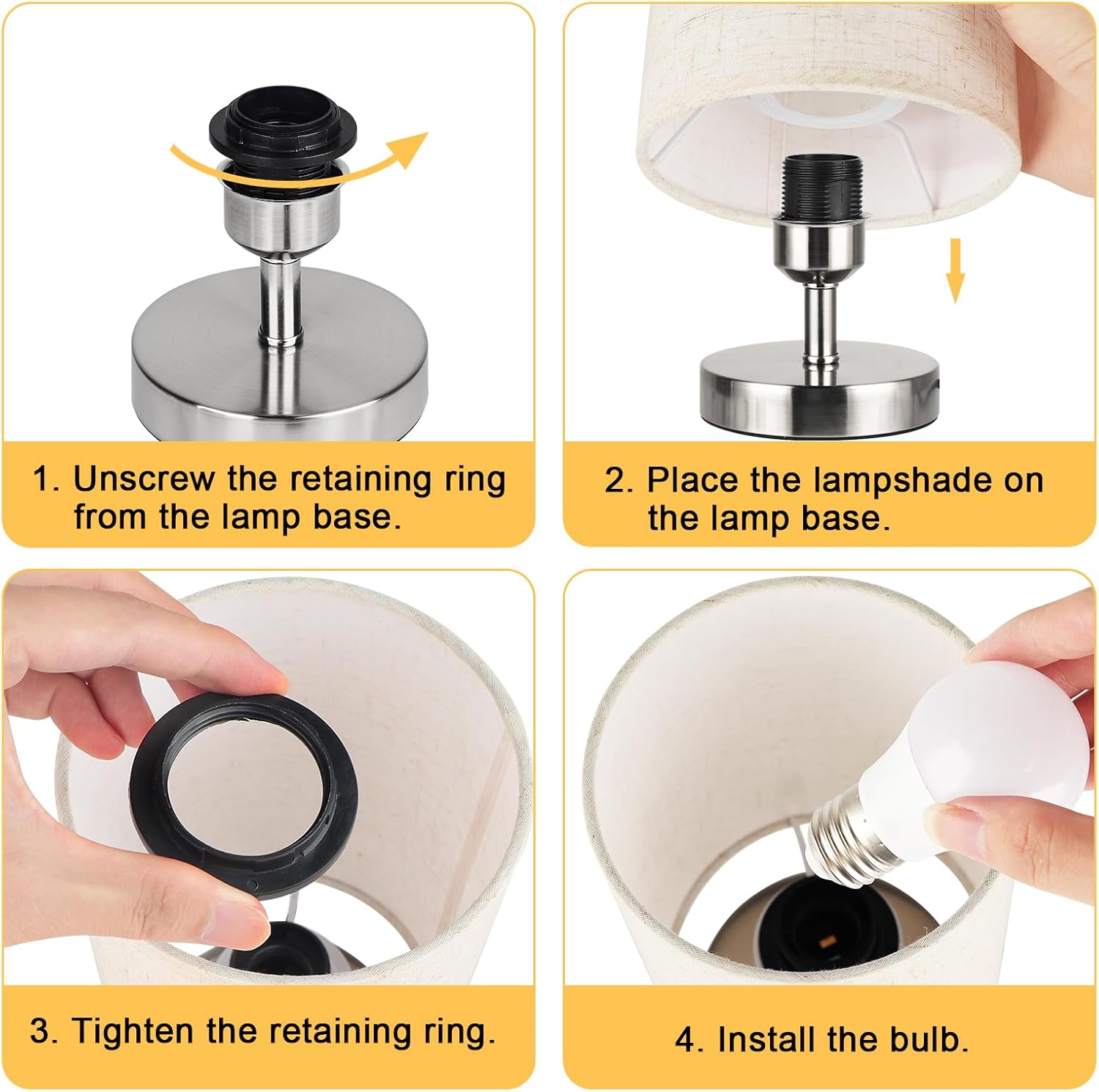 1. Unscrew the retaining ring from the lamp base.

2. Place the lampshade on the lamp base.

3. Tighten the retaining ring.

4. Install the bulb.