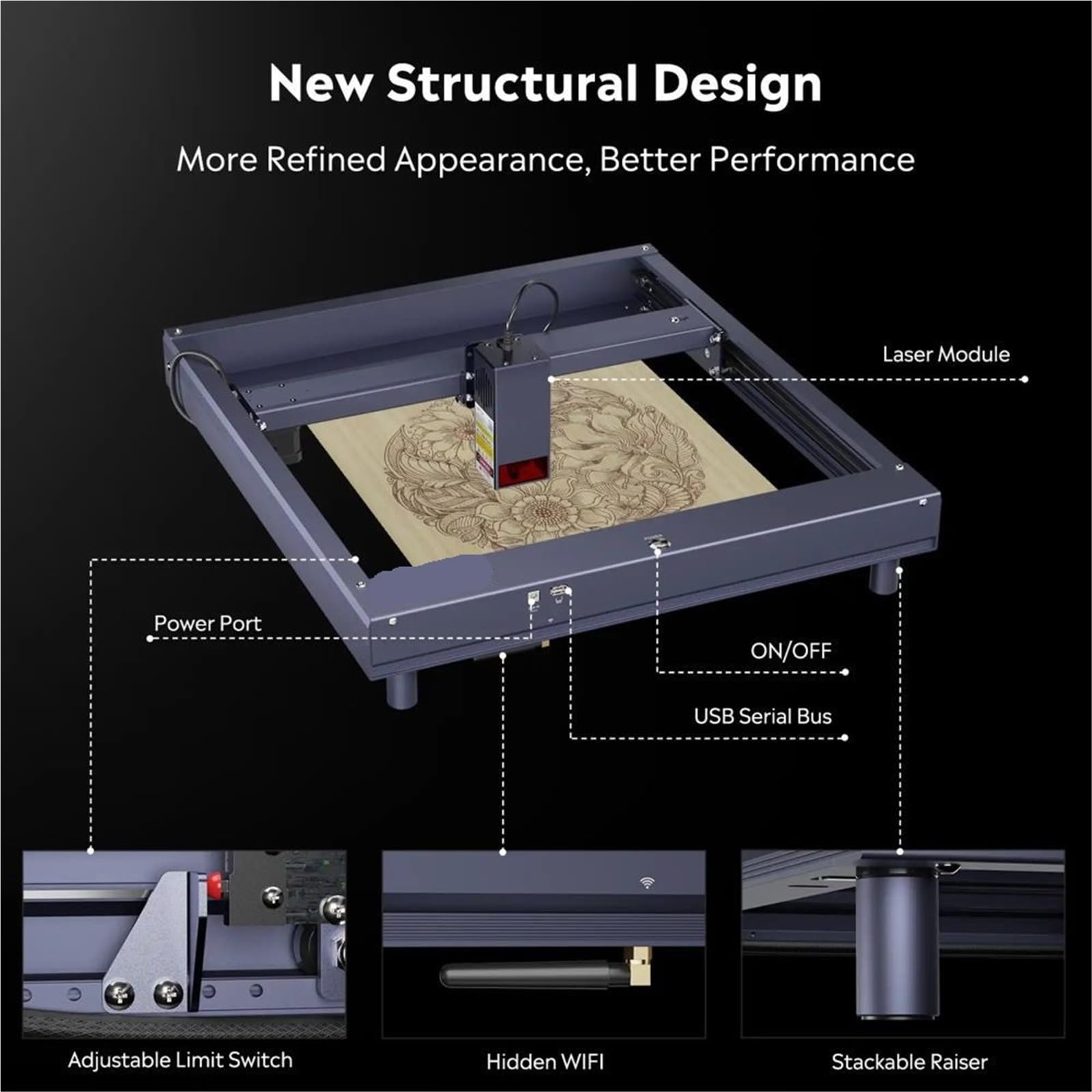 New Structural Design

More Refined Appearance, Better Performance

Laser Module

Power Port

ON/OFF

USB Serial Bus

Adjustable Limit Switch

Hidden WIFI

Stackable Raiser