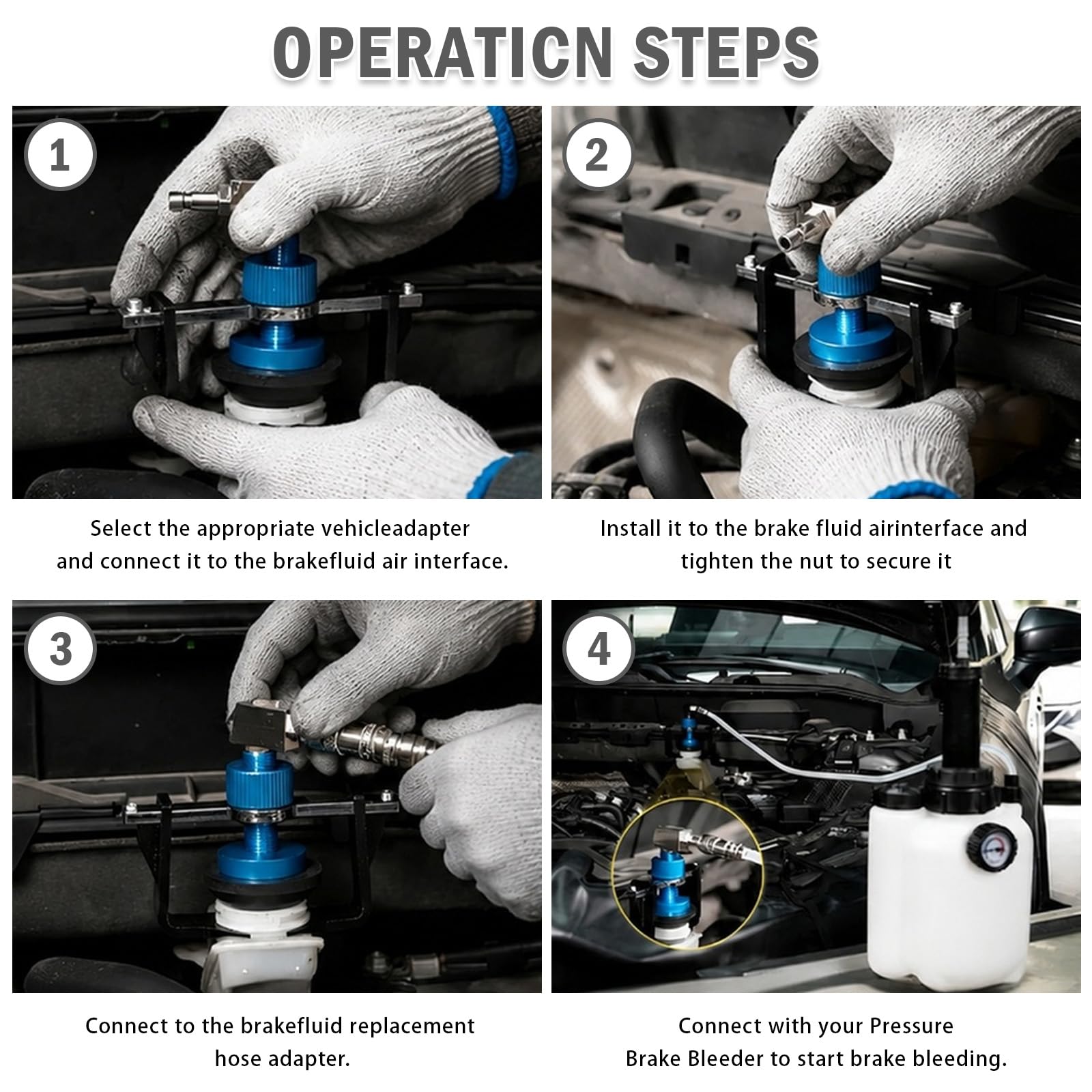 OPERATICN STEPS

1

Select the appropriate vehicleadapter and connect it to the brakefluid air interface.

2

Install it to the brake fluid airinterface and tighten the nut to secure it

3

Connect to the brakefluid replacement hose adapter.

4

Connect with your Pressure Brake Bleeder to start brake bleeding.