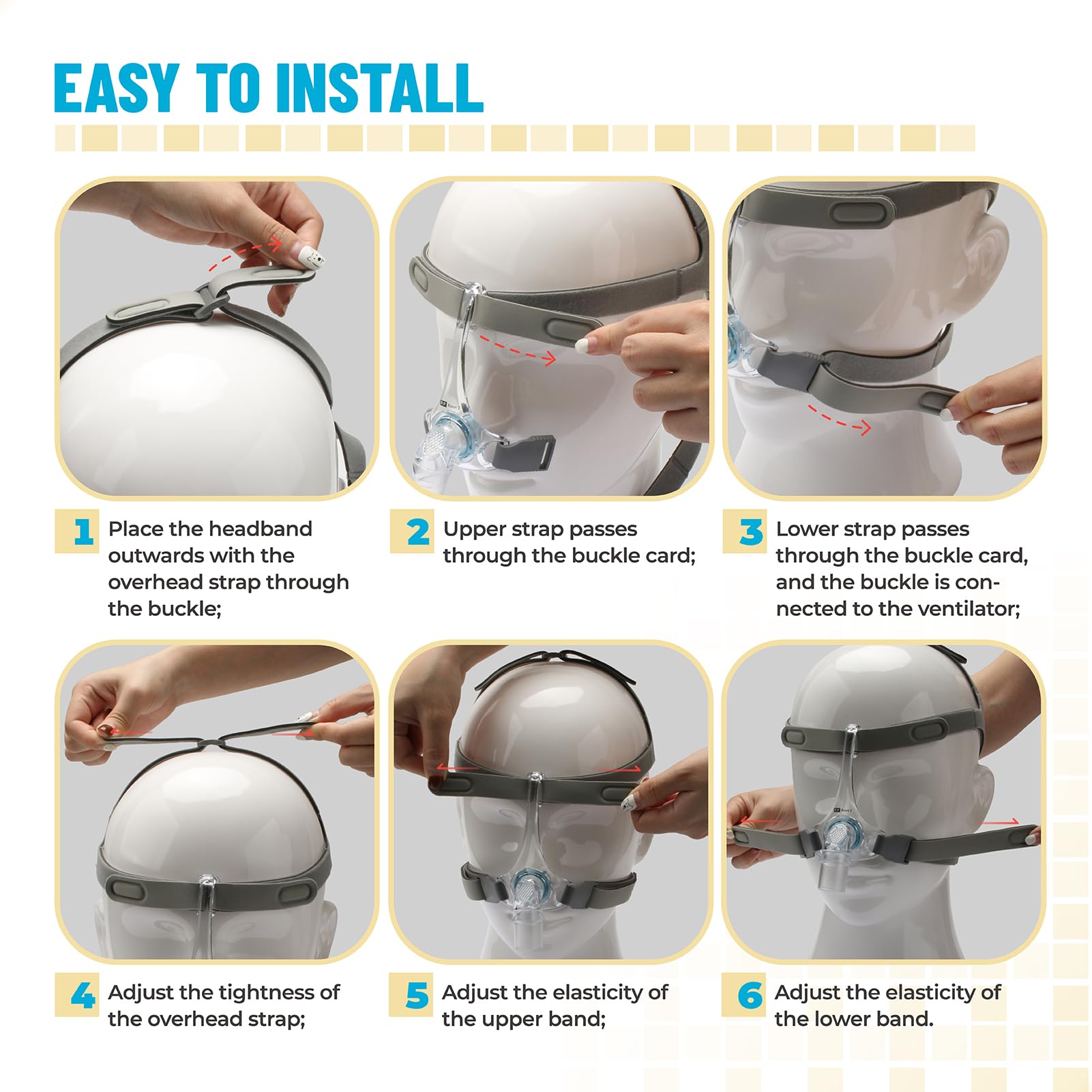 EASY TO INSTALL

1 Place the headband outwards with the overhead strap through the buckle;

2 Upper strap passes through the buckle card;

3 Lower strap passes through the buckle card, and the buckle is connected to the ventilator;

4 Adjust the tightness of the overhead strap;

5 Adjust the elasticity of the upper band;

6 Adjust the elasticity of the lower band.