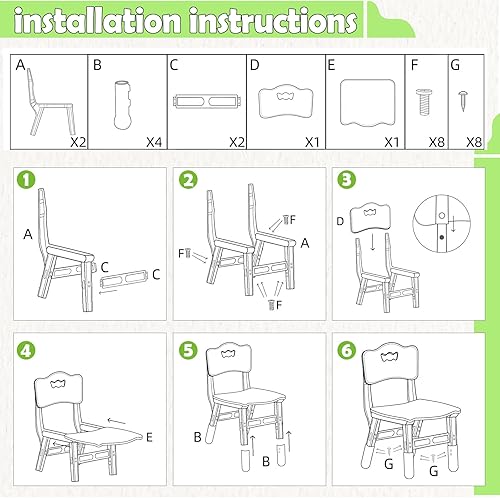 installation instructions

| A | B | C | D | E | F | G |
|---|---|---|---|---|---|---|
| X2 | X4 | X2 | X1 | X1 | X8 | X8 |

1
A
C
C

2
F
F
A
F

3
D

4
E

5
B
B

6
G
G