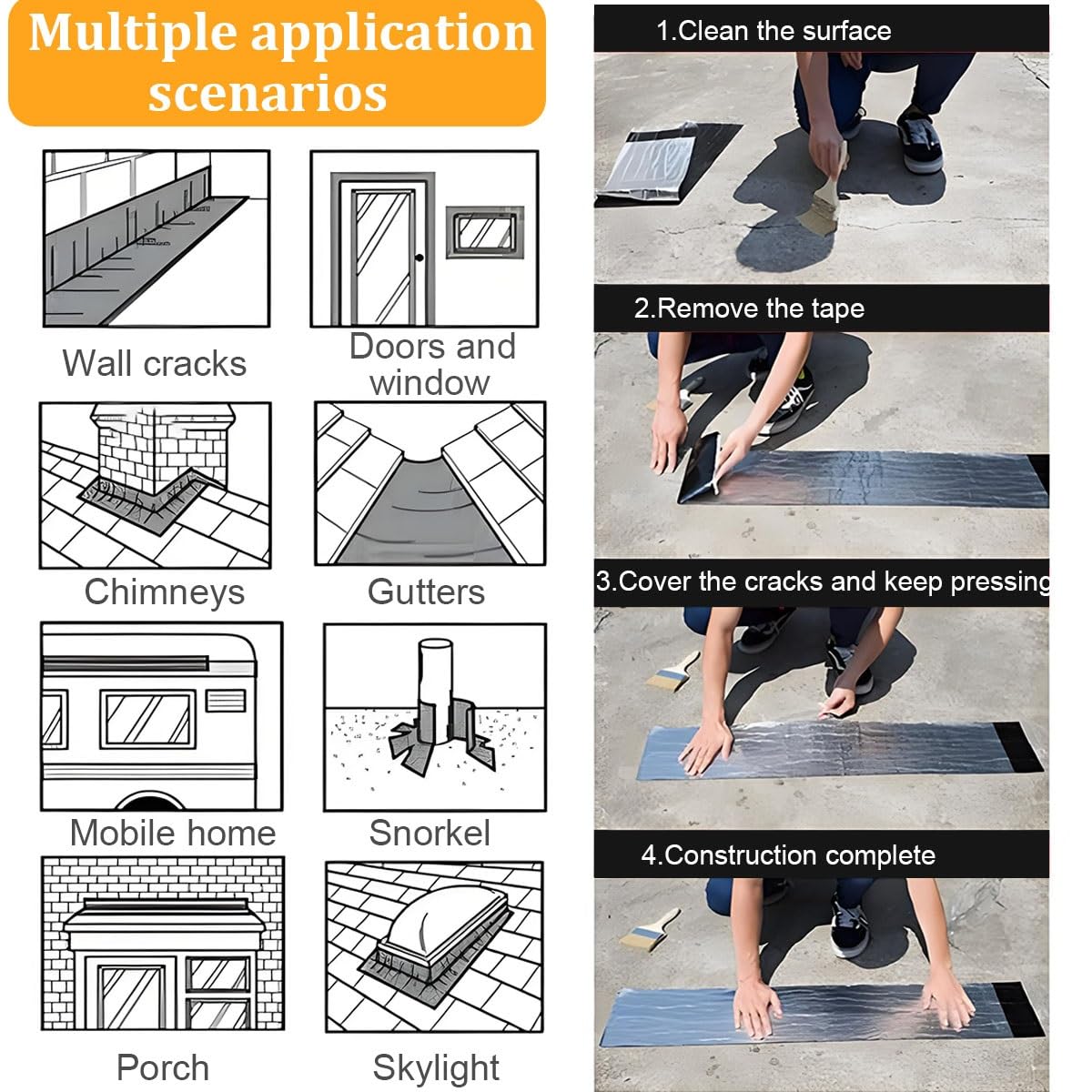 Multiple application scenarios

Wall cracks

Doors and window

Chimneys

Gutters

Mobile home

Snorkel

Porch

Skylight

1.Clean the surface

2.Remove the tape

3.Cover the cracks and keep pressing

4.Construction complete