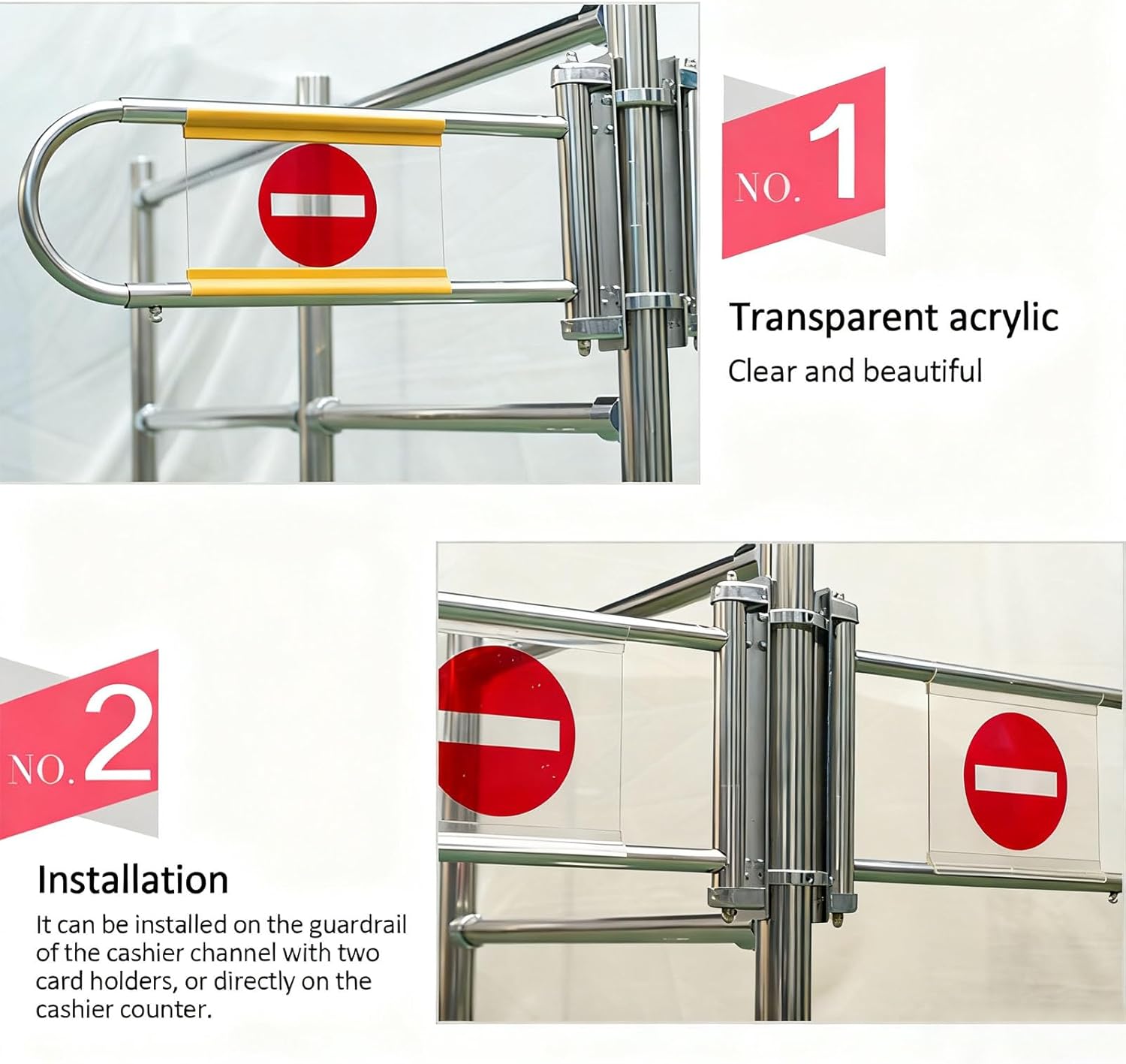 NO. 1

Transparent acrylic

Clear and beautiful

NO. 2

Installation

It can be installed on the guardrail of the cashier channel with two card holders, or directly on the cashier counter.