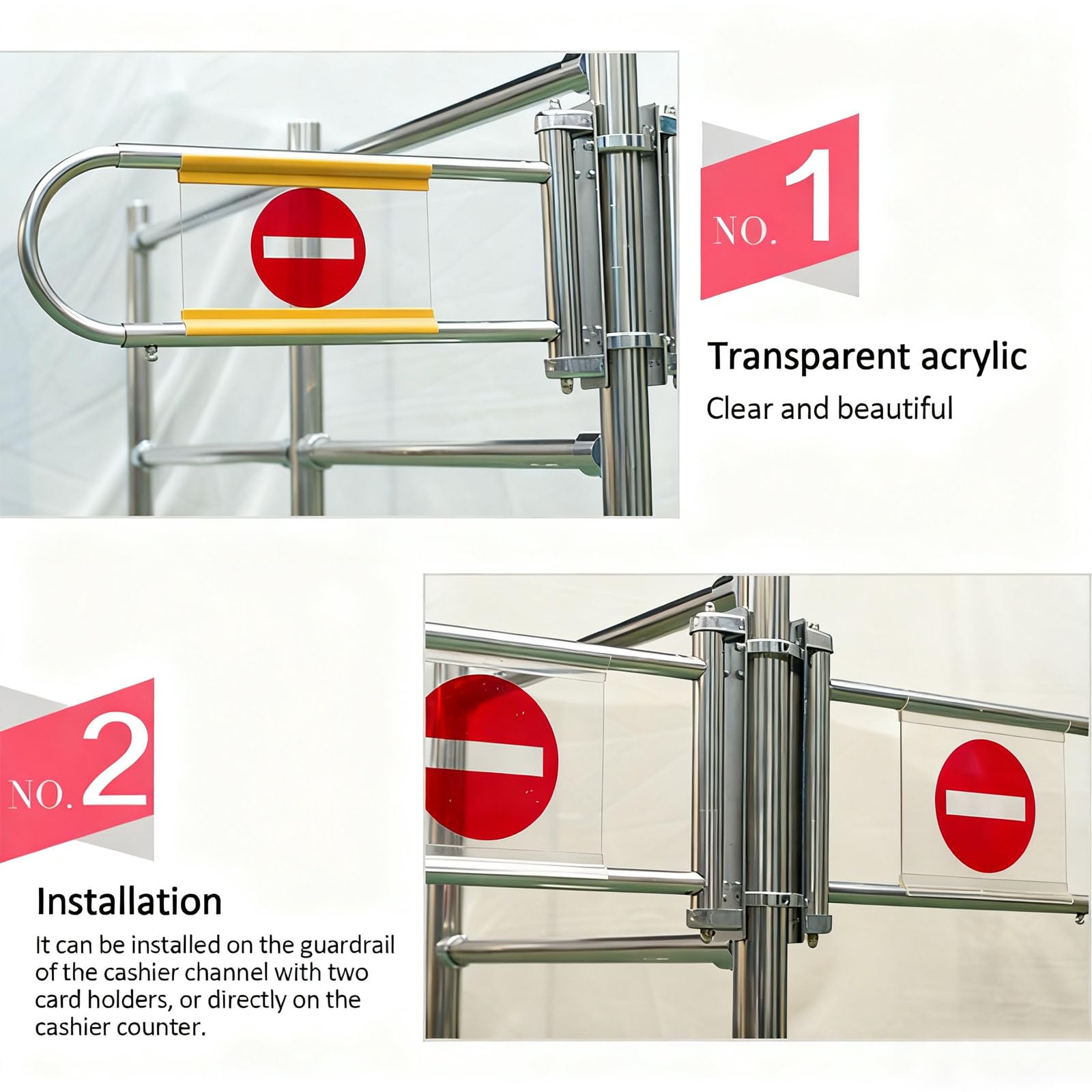 NO. 1

Transparent acrylic

Clear and beautiful

NO. 2

Installation

It can be installed on the guardrail of the cashier channel with two card holders, or directly on the cashier counter.