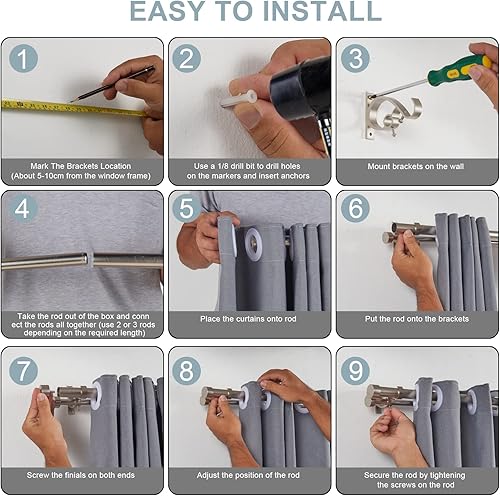 EASY TO INSTALL

1
Mark The Brackets Location (About 5-10cm from the window frame)

2
Use a 1/8 drill bit to drill holes on the markers and insert anchors

3
Mount brackets on the wall

4
Take the rod out of the box and conn ect the rods all together (use 2 or 3 rods depending on the required length)

5
Place the curtains onto rod

6
Put the rod onto the brackets

7
Screw the finials on both ends

8
Adjust the position of the rod

9
Secure the rod by tightening the screws on the rod