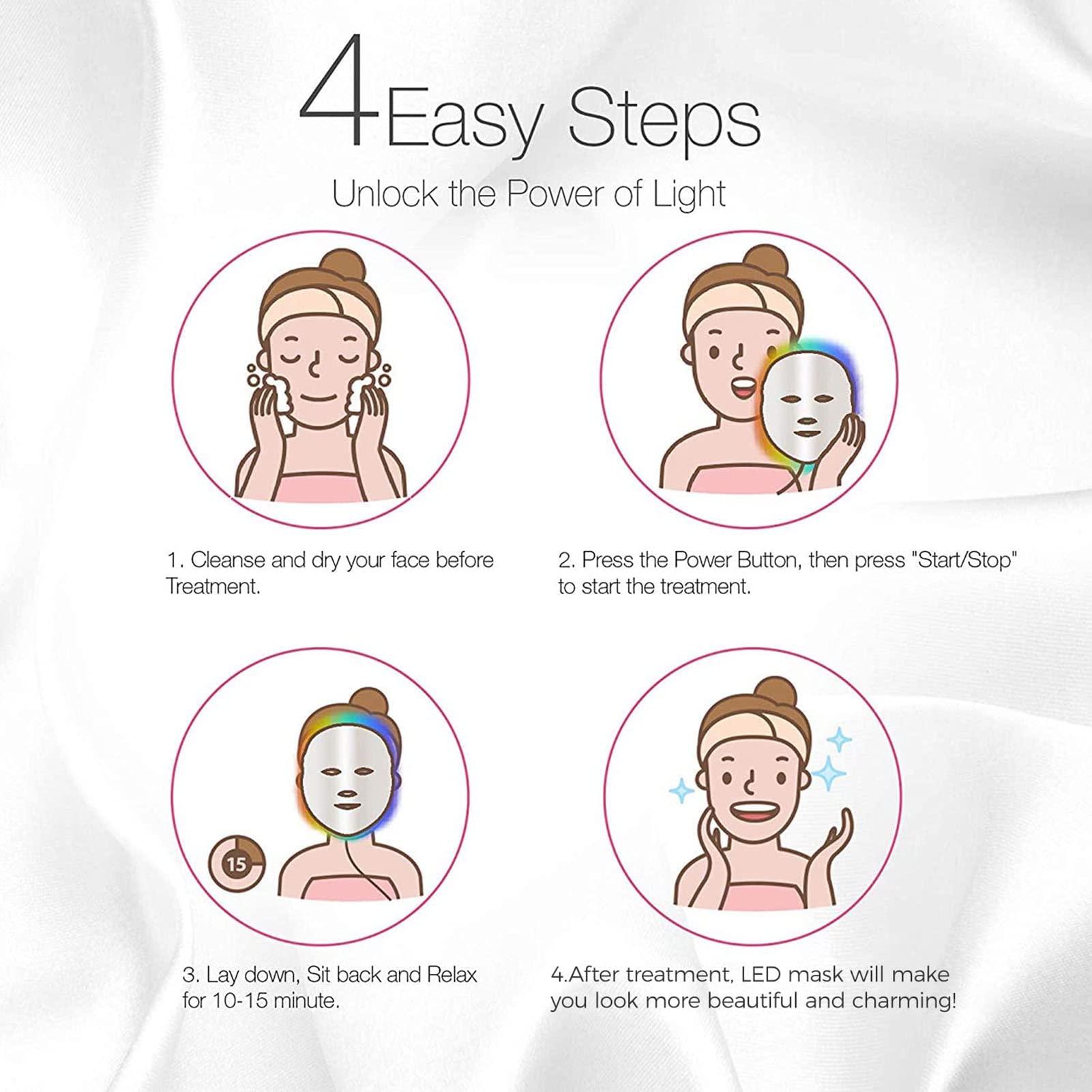 4 Easy Steps

Unlock the Power of Light

1. Cleanse and dry your face before Treatment.

2. Press the Power Button, then press "Start/Stop" to start the treatment.

15

3. Lay down, Sit back and Relax for 10-15 minute.

4.After treatment, LED mask will make you look more beautiful and charming!