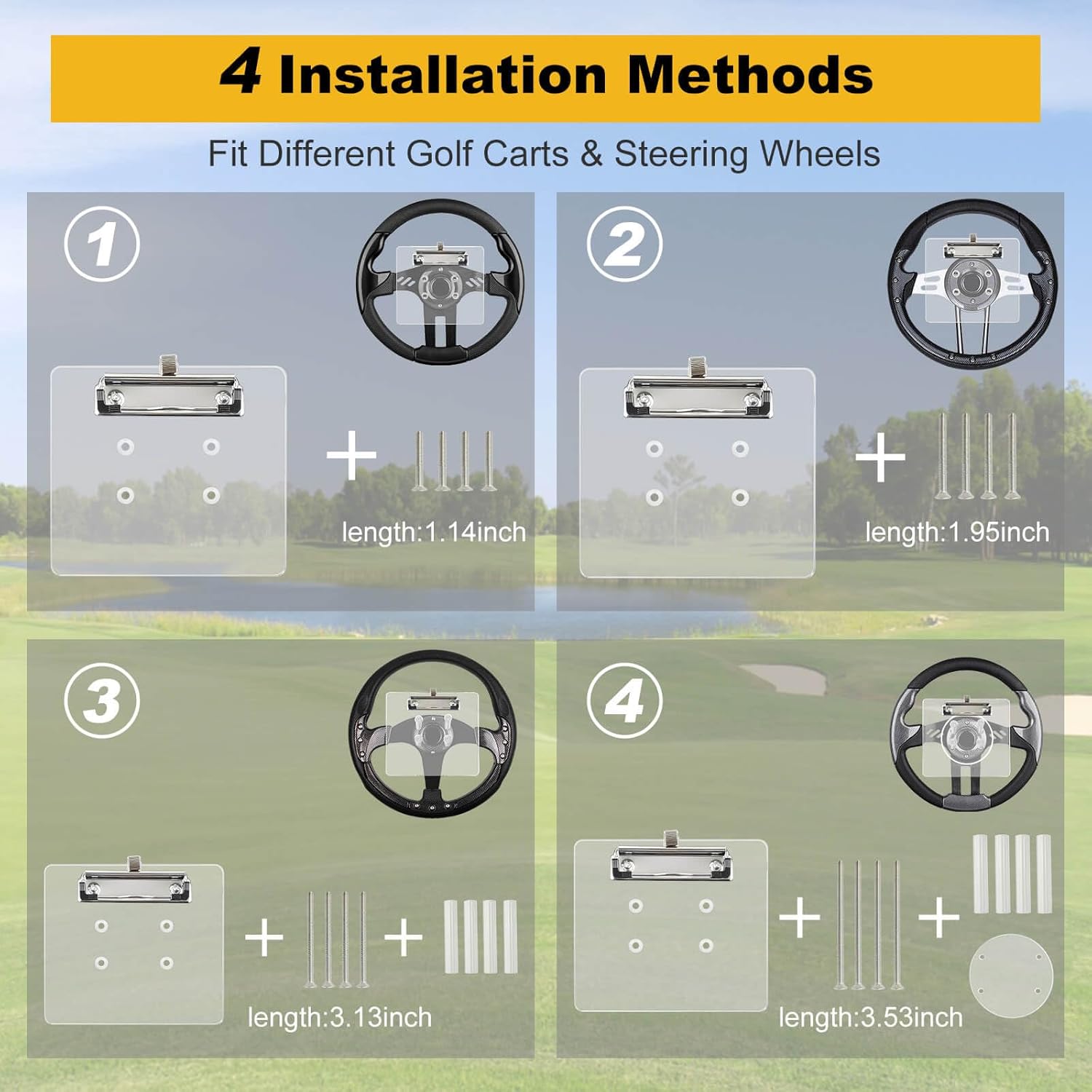 4 Installation Methods

Fit Different Golf Carts & Steering Wheels

1

+

length:1.14inch

2

+

length:1.95inch

3

+ +

length:3.13inch

4

+ +

length:3.53inch