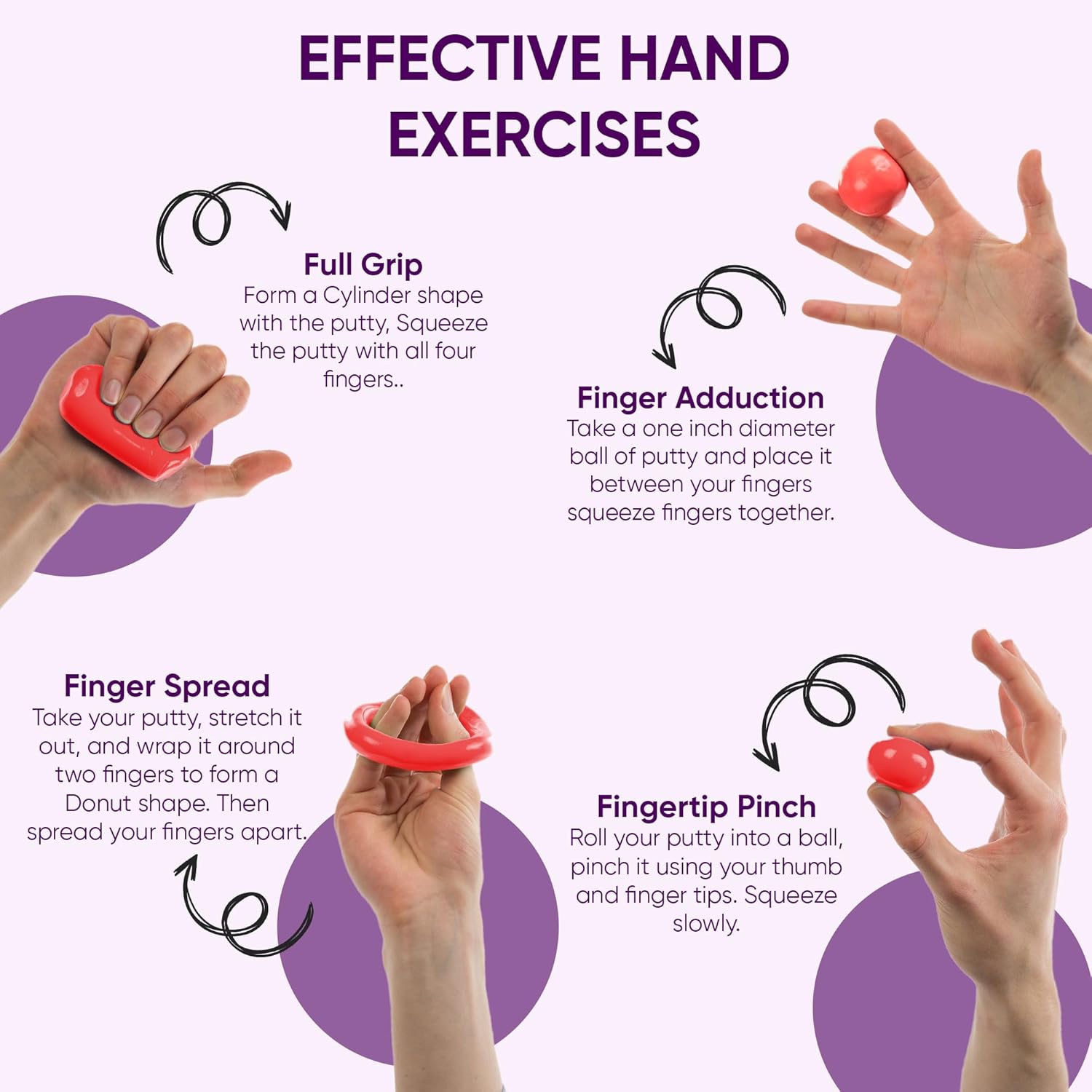 EFFECTIVE HAND EXERCISES

Full Grip
Form a Cylinder shape with the putty, Squeeze the putty with all four fingers..

Finger Adduction
Take a one inch diameter ball of putty and place it between your fingers squeeze fingers together.

Finger Spread
Take your putty, stretch it out, and wrap it around two fingers to form a Donut shape. Then spread your fingers apart.

Fingertip Pinch
Roll your putty into a ball, pinch it using your thumb and finger tips. Squeeze slowly.