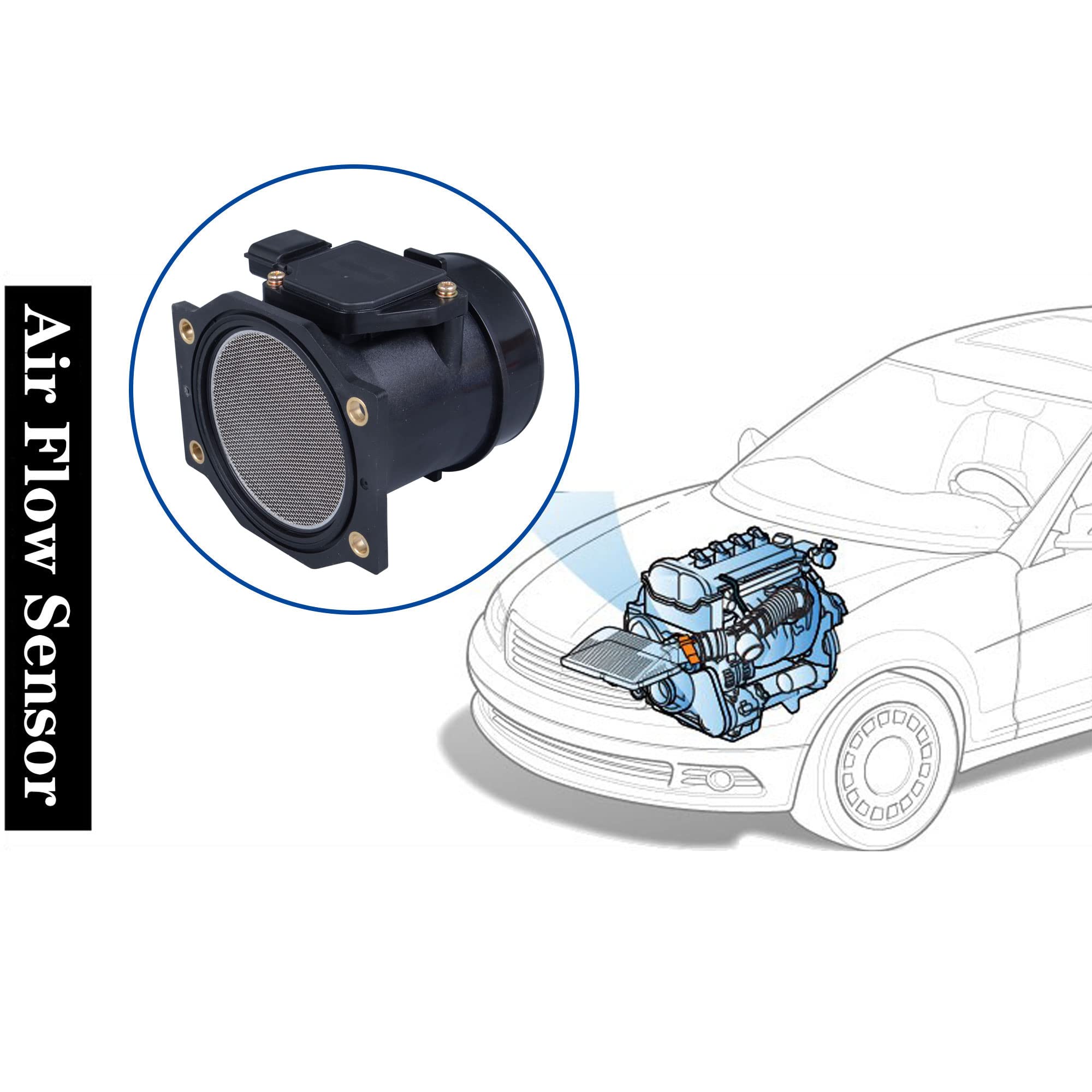 Air Flow Sensor