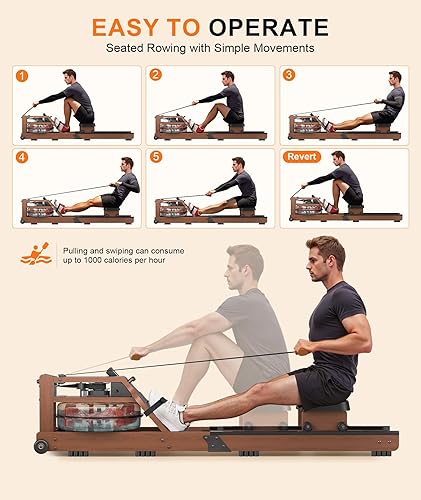 EASY TO OPERATE
Seated Rowing with Simple Movements

1

2

3

4

5

Revert

Pulling and swiping can consume up to 1000 calories per hour