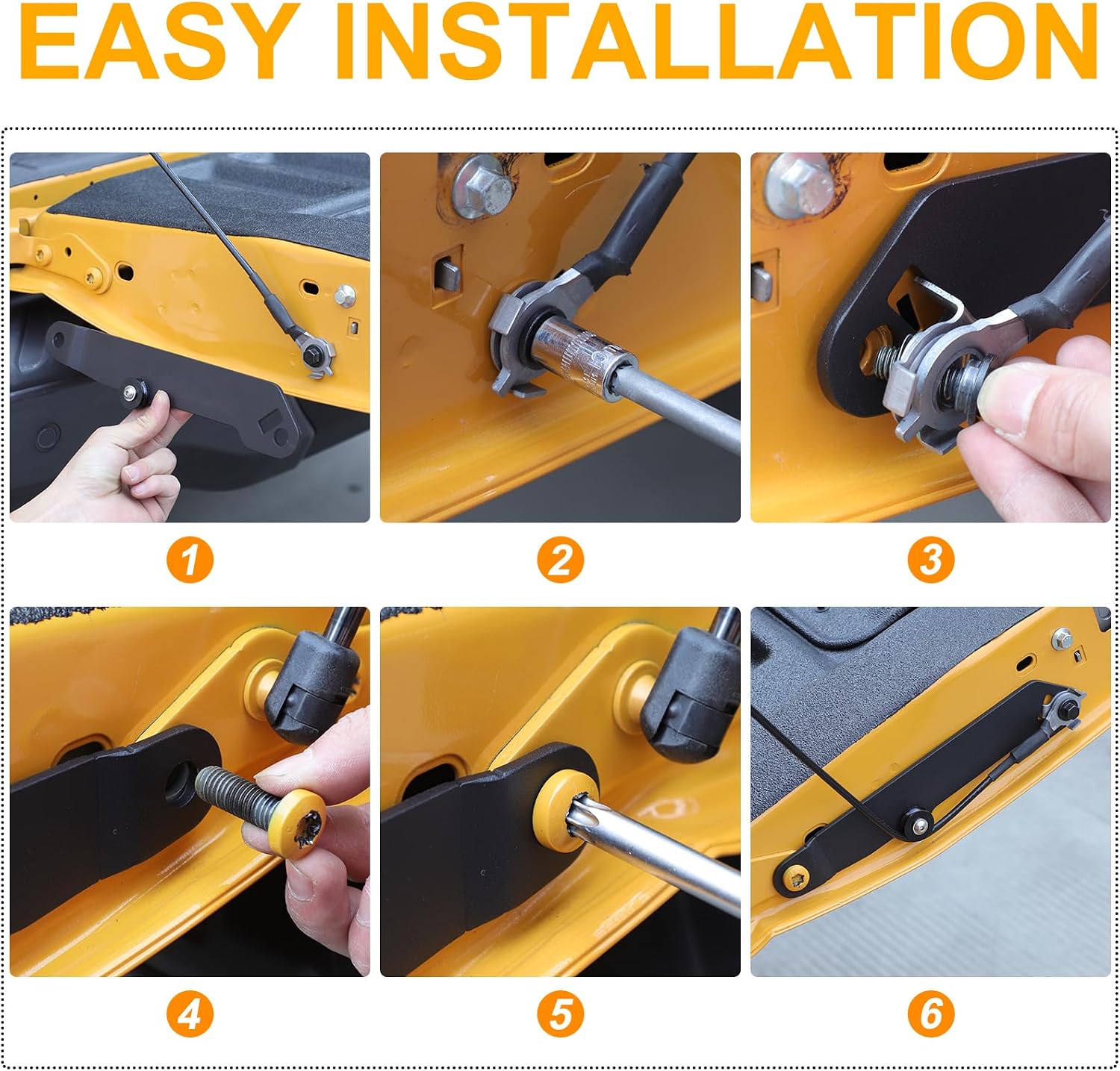 EASY INSTALLATION

1

2

3

4

5

6