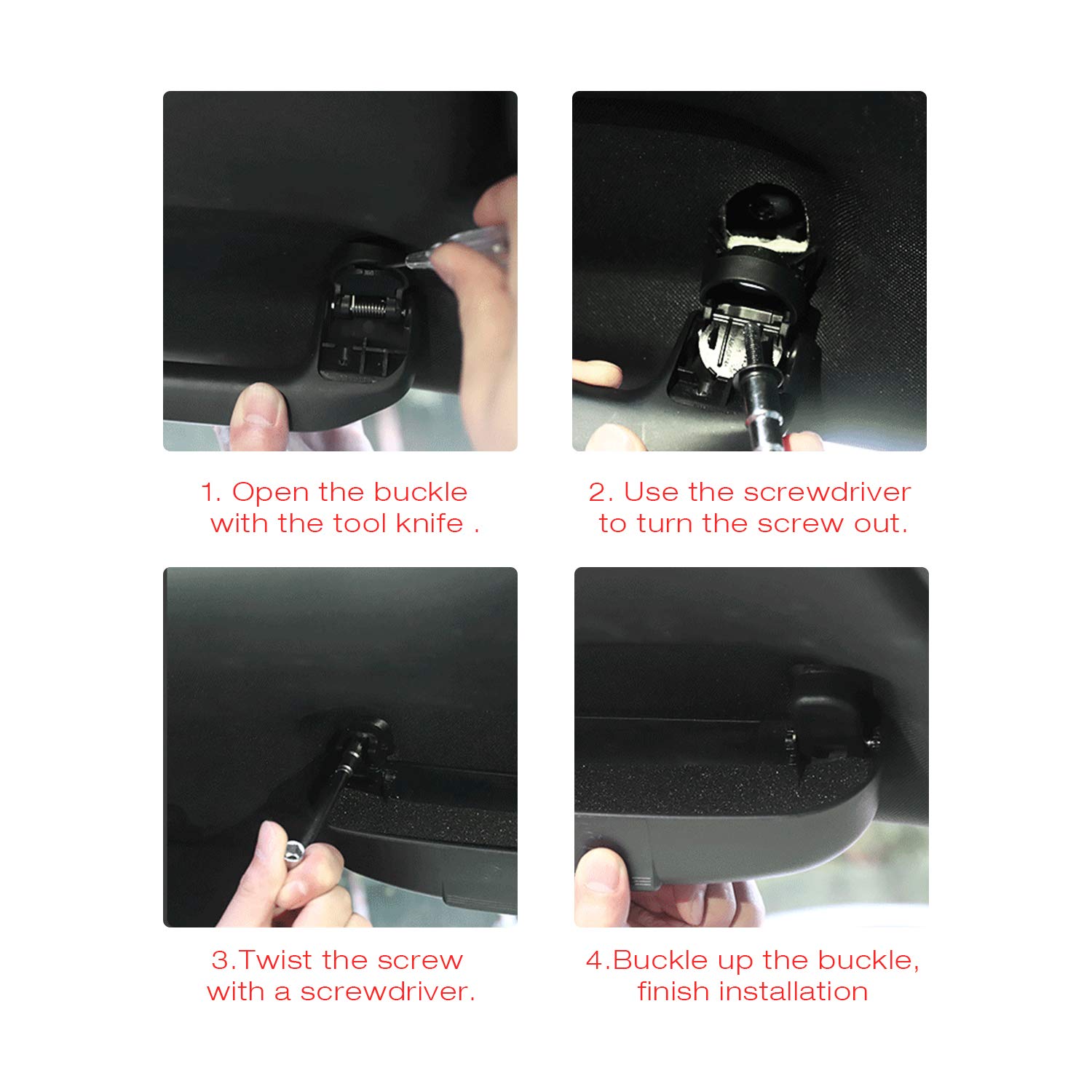 1. Open the buckle with the tool knife .

2. Use the screwdriver to turn the screw out.

3.Twist the screw with a screwdriver.

4.Buckle up the buckle, finish installation