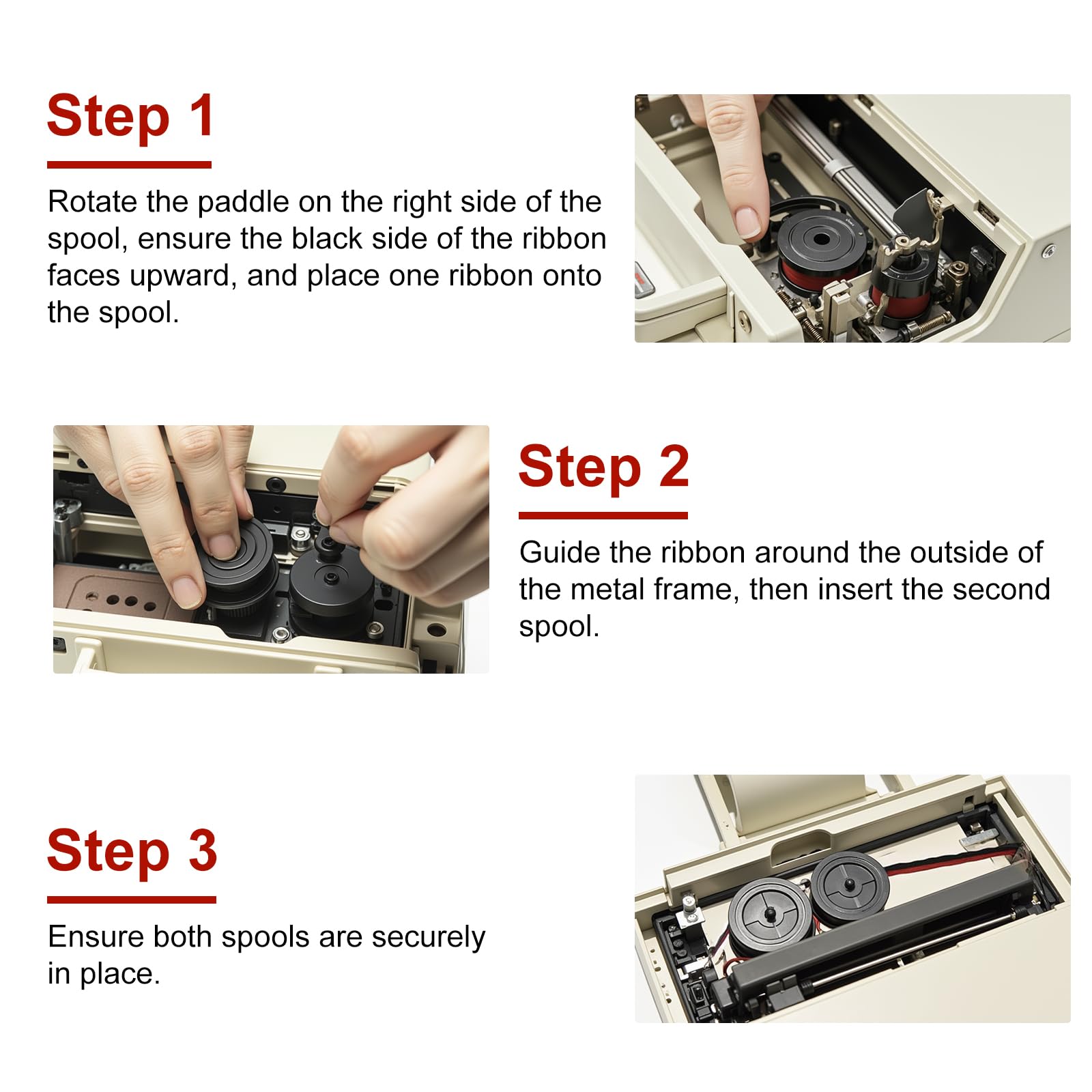 Step 1

Rotate the paddle on the right side of the spool, ensure the black side of the ribbon faces upward, and place one ribbon onto the spool.

Step 2

Guide the ribbon around the outside of the metal frame, then insert the second spool.

Step 3

Ensure both spools are securely in place.