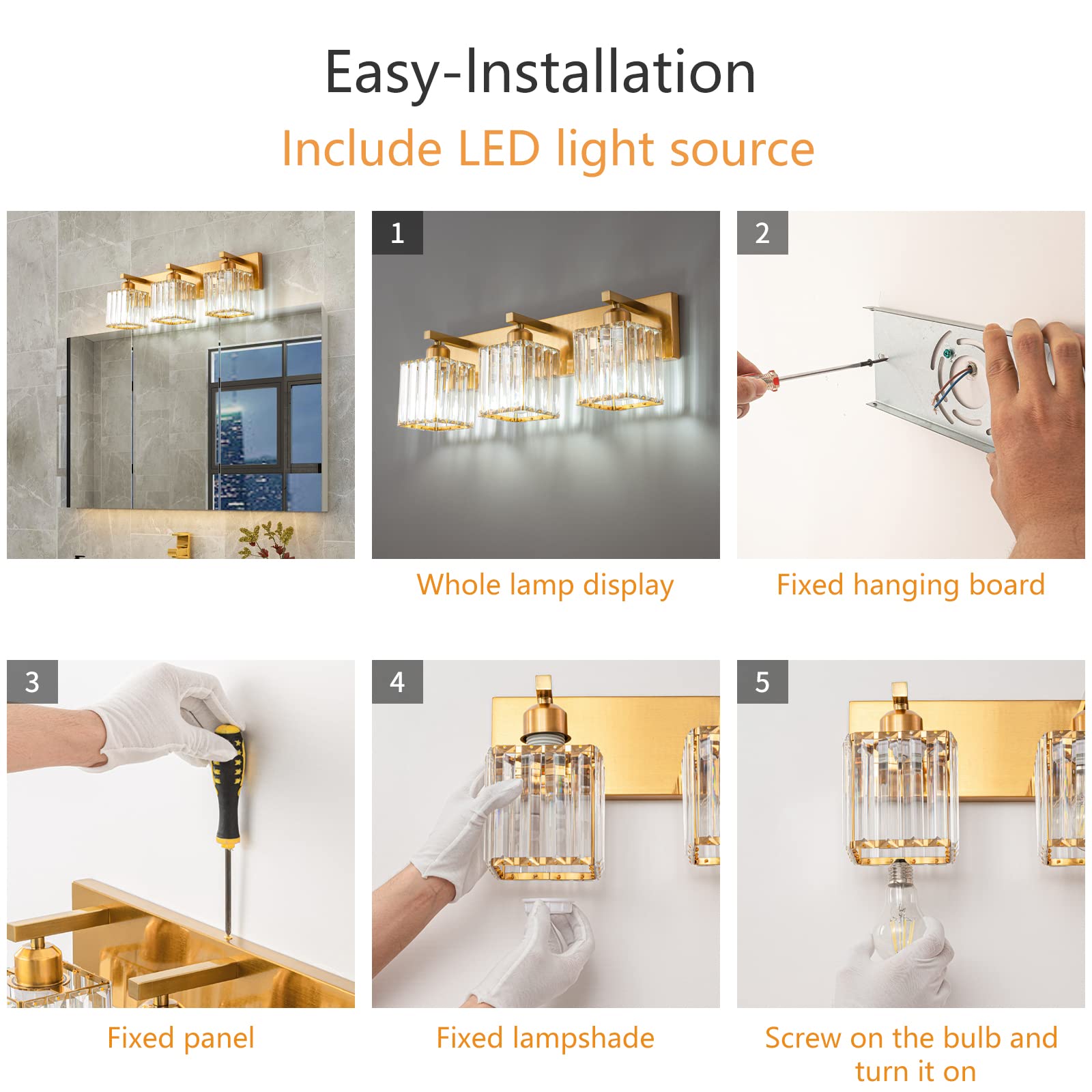 Easy-Installation

Include LED light source

1

Whole lamp display

2

Fixed hanging board

3

Fixed panel

4

Fixed lampshade

5

Screw on the bulb and turn it on