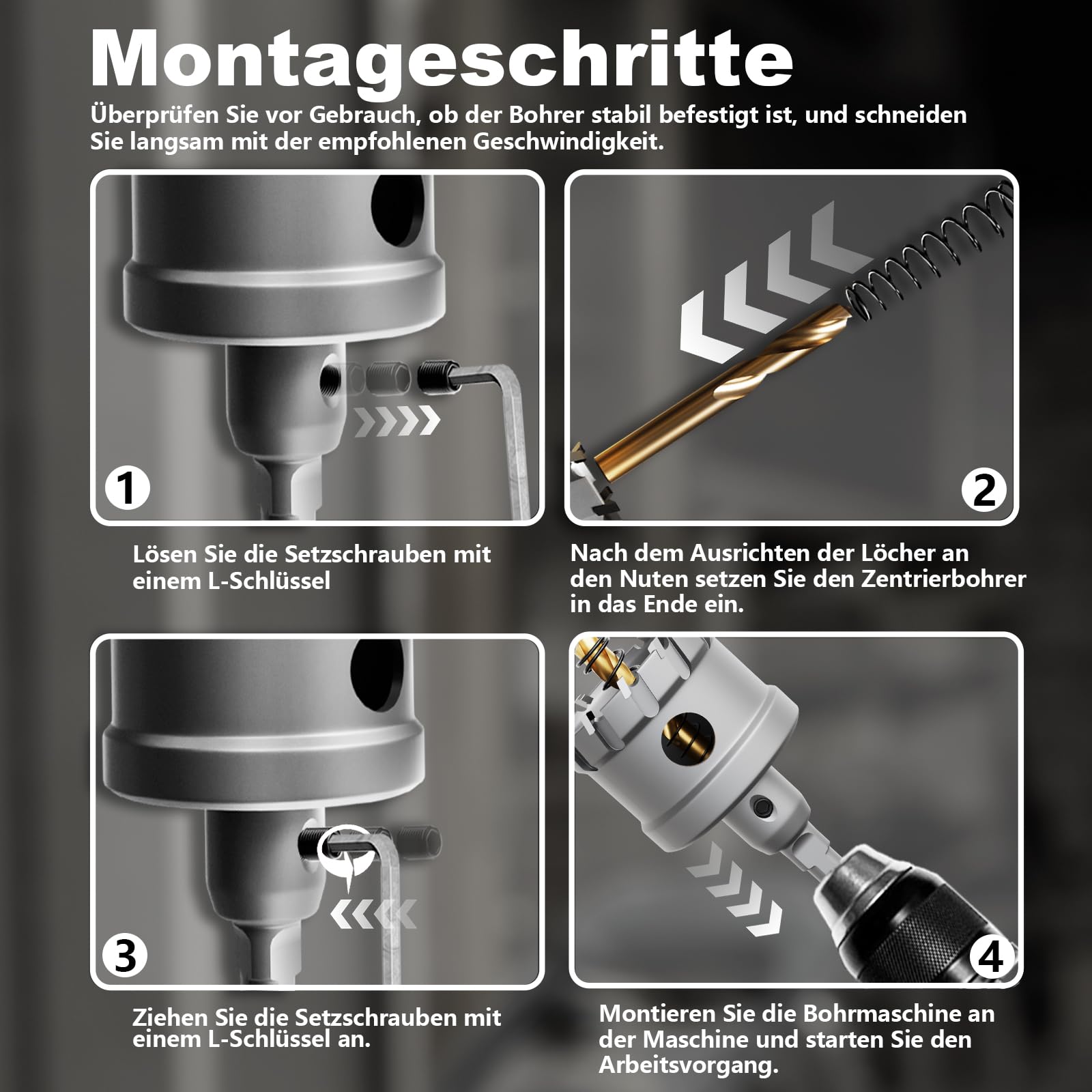 Montageschritte

Überprüfen Sie vor Gebrauch, ob der Bohrer stabil befestigt ist, und schneiden Sie langsam mit der empfohlenen Geschwindigkeit.

1

Lösen Sie die Setzschrauben mit einem L-Schlüssel

2

Nach dem Ausrichten der Löcher an den Nuten setzen Sie den Zentrierbohrer in das Ende ein.

3

Ziehen Sie die Setzschrauben mit einem L-Schlüssel an.

4

Montieren Sie die Bohrmaschine an der Maschine und starten Sie den Arbeitsvorgang.