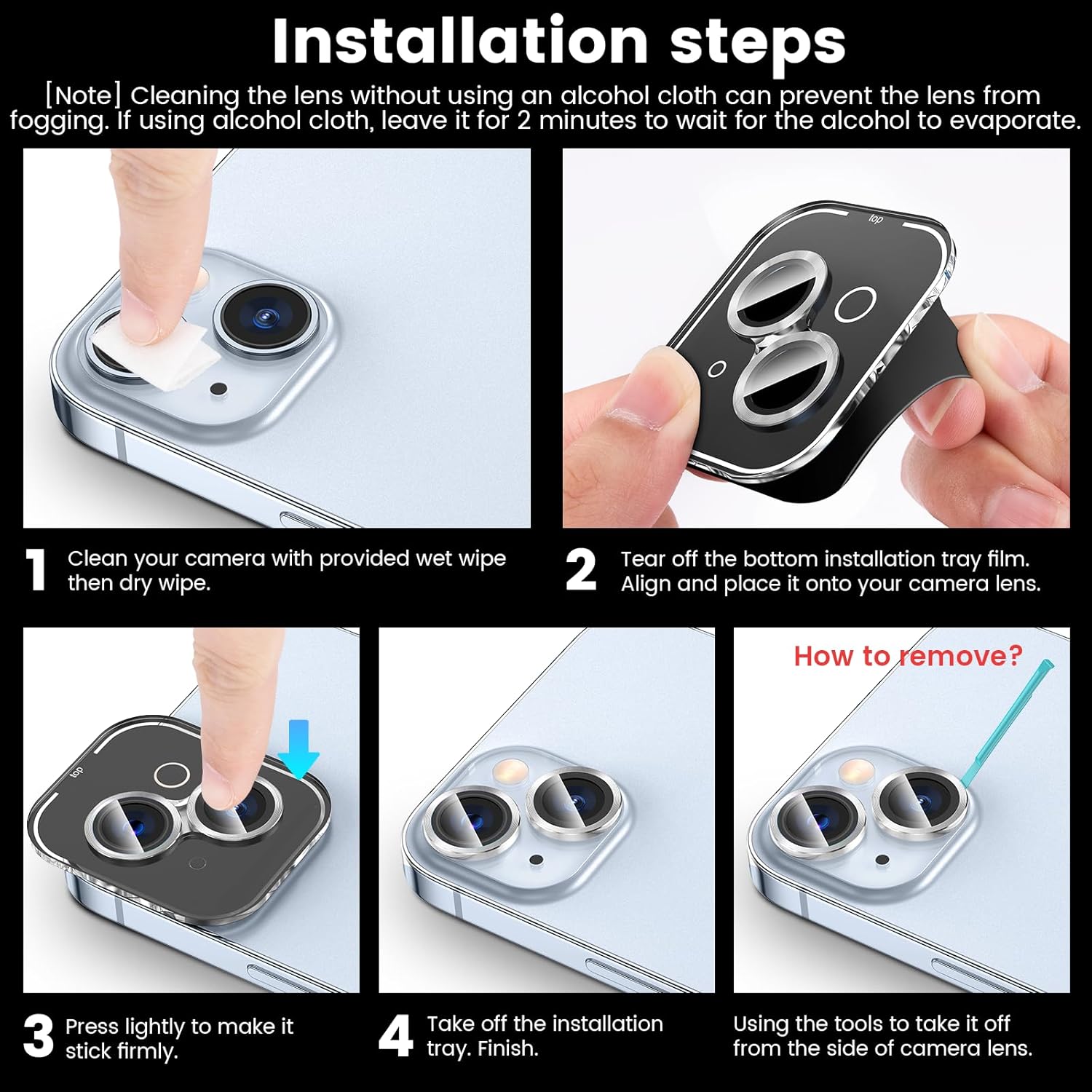 Installation steps

[Note] Cleaning the lens without using an alcohol cloth can prevent the lens from fogging. If using alcohol cloth, leave it for 2 minutes to wait for the alcohol to evaporate.

top

1 Clean your camera with provided wet wipe then dry wipe.

2 Tear off the bottom installation tray film. Align and place it onto your camera lens.

top

How to remove?

3 Press lightly to make it stick firmly.

4 Take off the installation tray. Finish.

Using the tools to take it off from the side of camera lens.