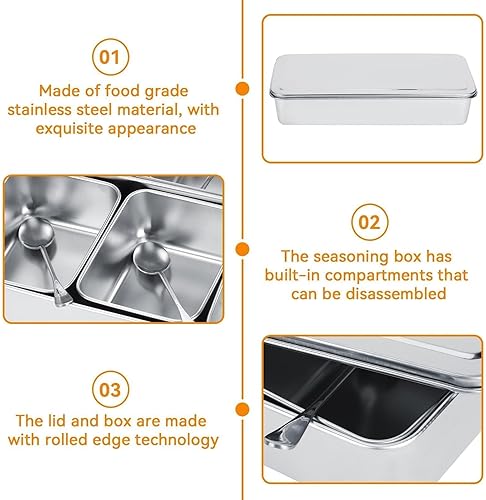 01

Made of food grade stainless steel material, with exquisite appearance

02

The seasoning box has built-in compartments that can be disassembled

03

The lid and box are made with rolled edge technology