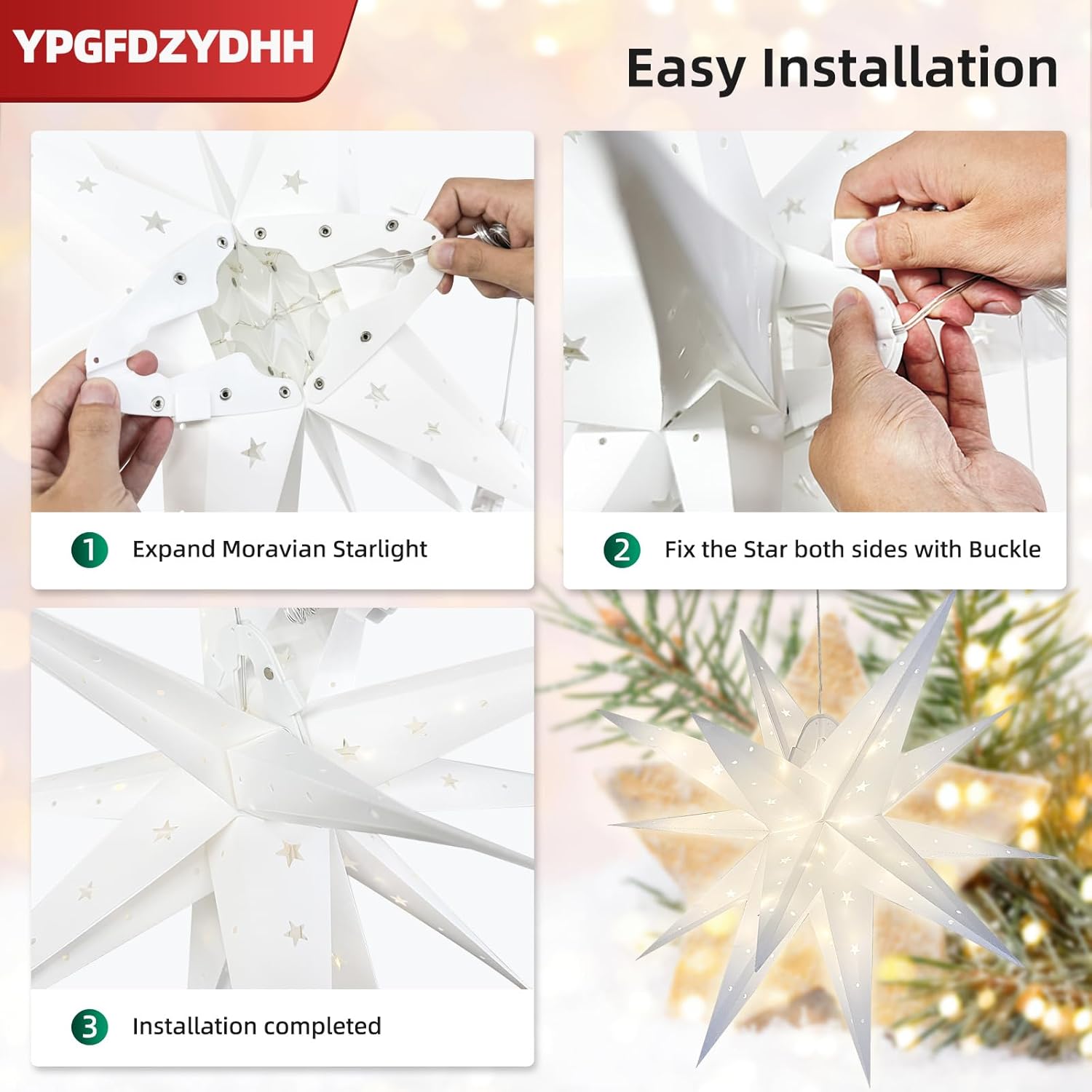 YPGFDZYDHH

Easy Installation

1 Expand Moravian Starlight

2 Fix the Star both sides with Buckle

3 Installation completed