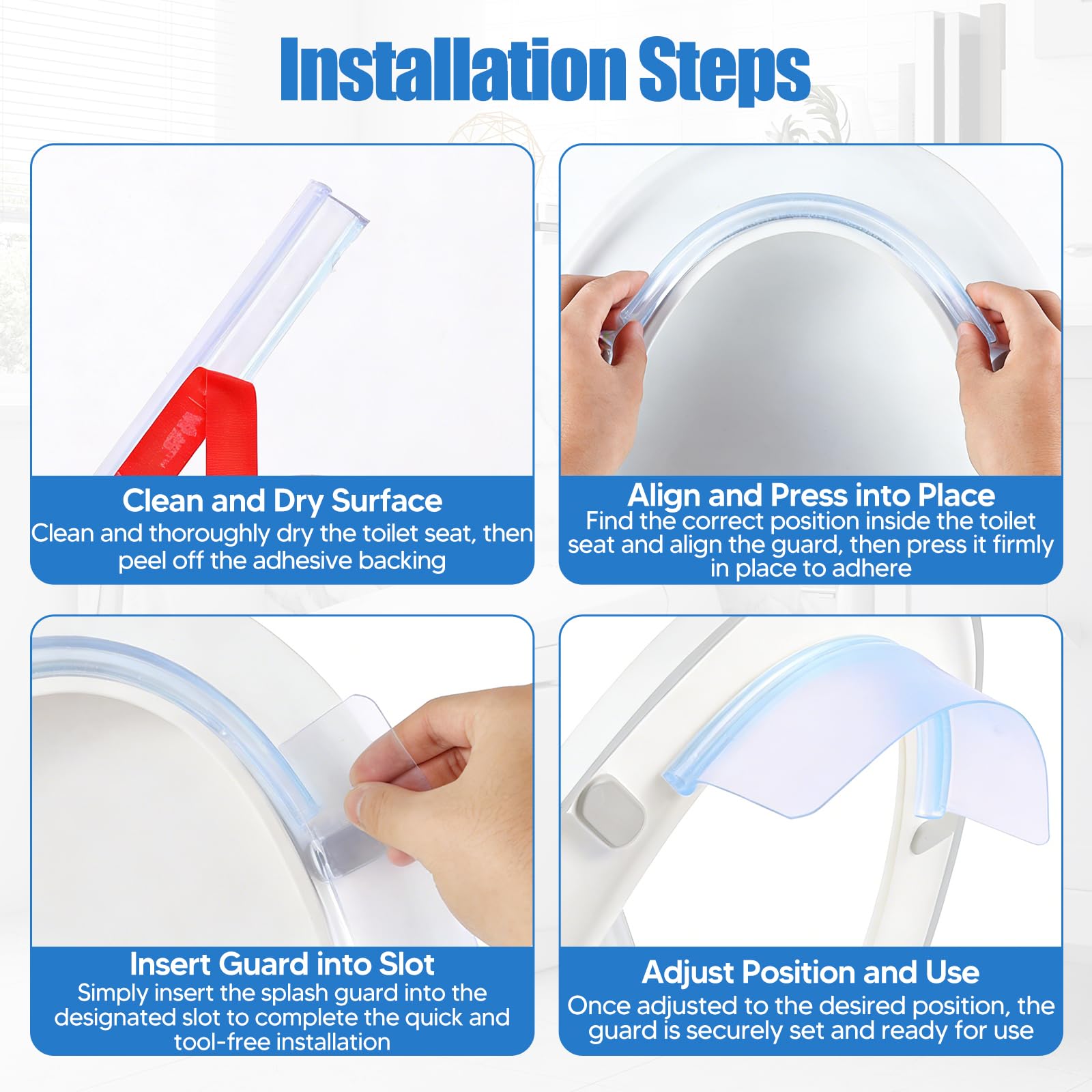 Installation Steps

Clean and Dry Surface
Clean and thoroughly dry the toilet seat, then peel off the adhesive backing

Align and Press into Place
Find the correct position inside the toilet seat and align the guard, then press it firmly in place to adhere

Insert Guard into Slot
Simply insert the splash guard into the designated slot to complete the quick and tool-free installation

Adjust Position and Use
Once adjusted to the desired position, the guard is securely set and ready for use