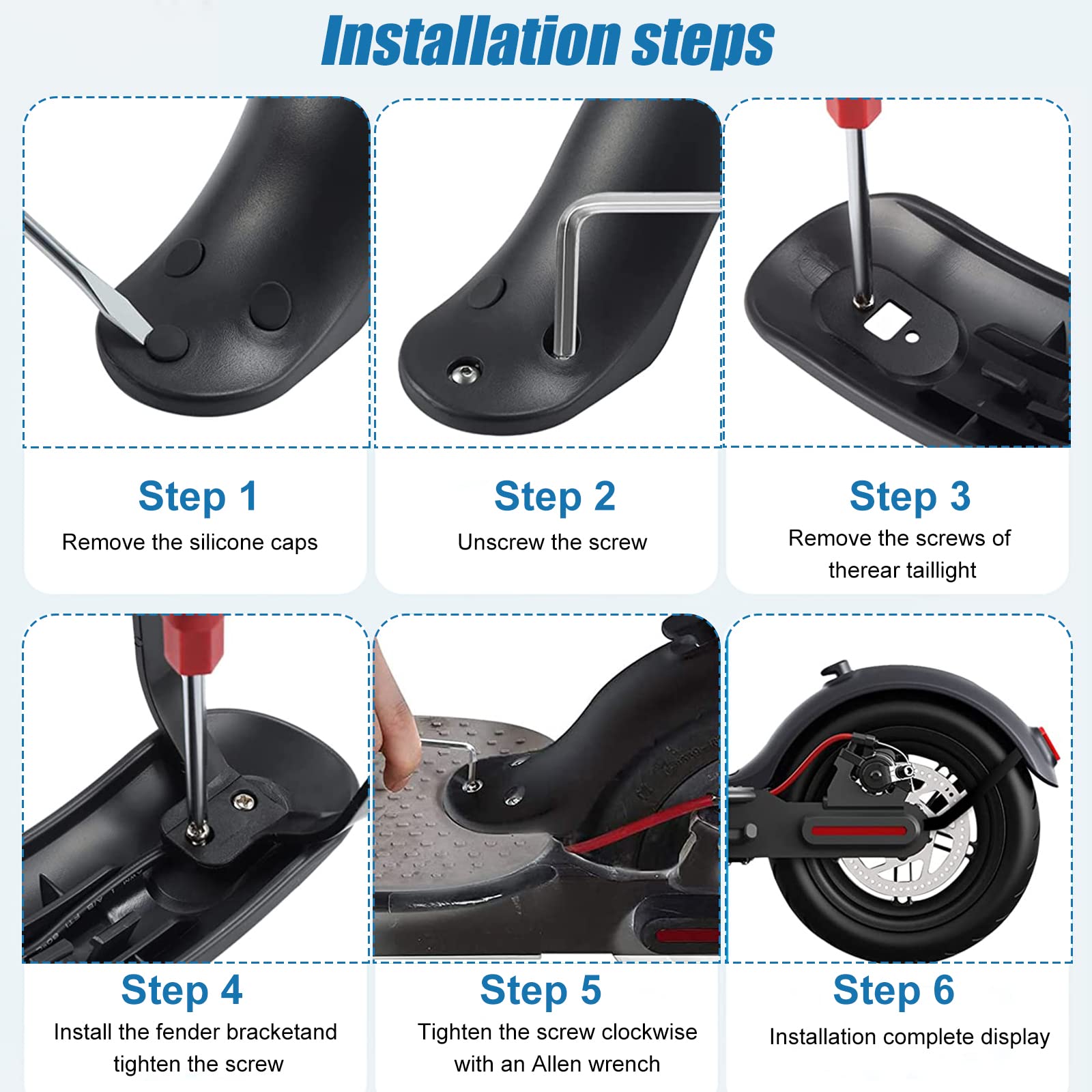 Installation steps

Step 1
Remove the silicone caps

Step 2
Unscrew the screw

Step 3
Remove the screws of therear taillight

Step 4
Install the fender bracketand tighten the screw

Step 5
Tighten the screw clockwise with an Allen wrench

Step 6
Installation complete display