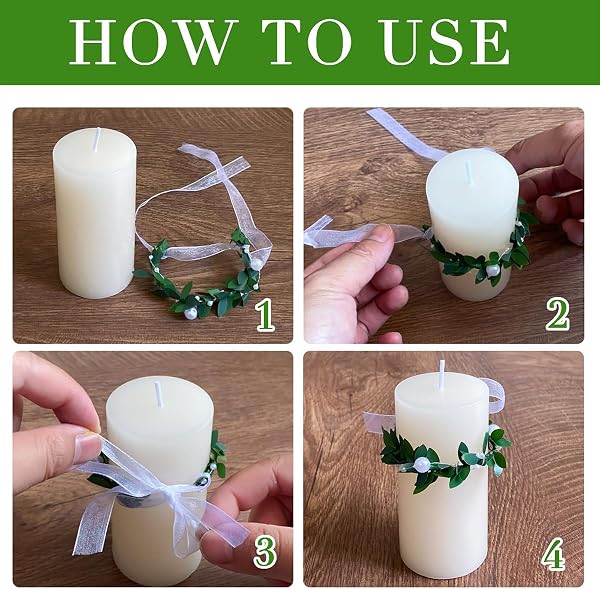 HOW TO USE

1

2

3

4