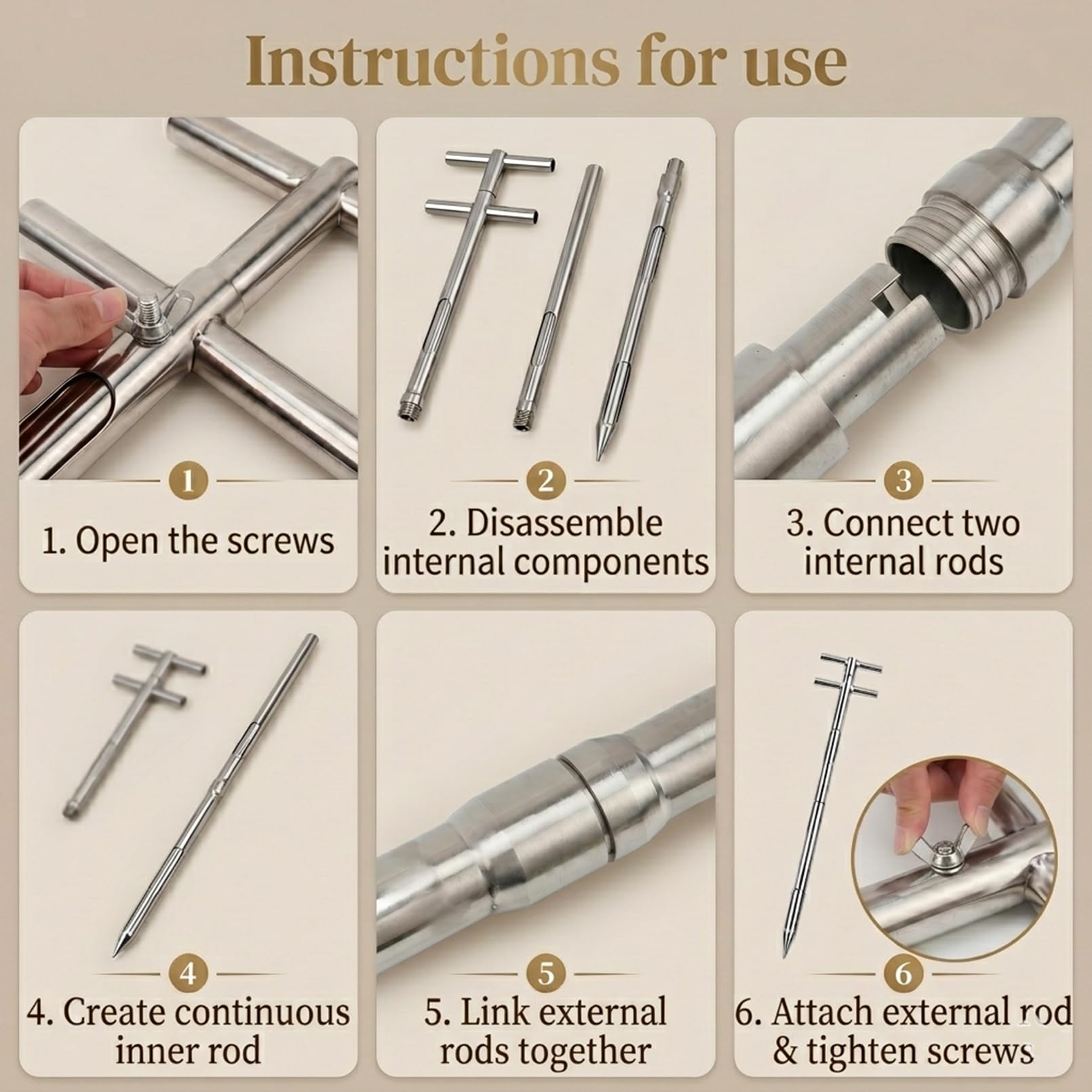 Instructions for use

1

1. Open the screws

2

2. Disassemble internal components

3

3. Connect two internal rods

4

4. Create continuous inner rod

5

5. Link external rods together

6

6. Attach external rod & tighten screws