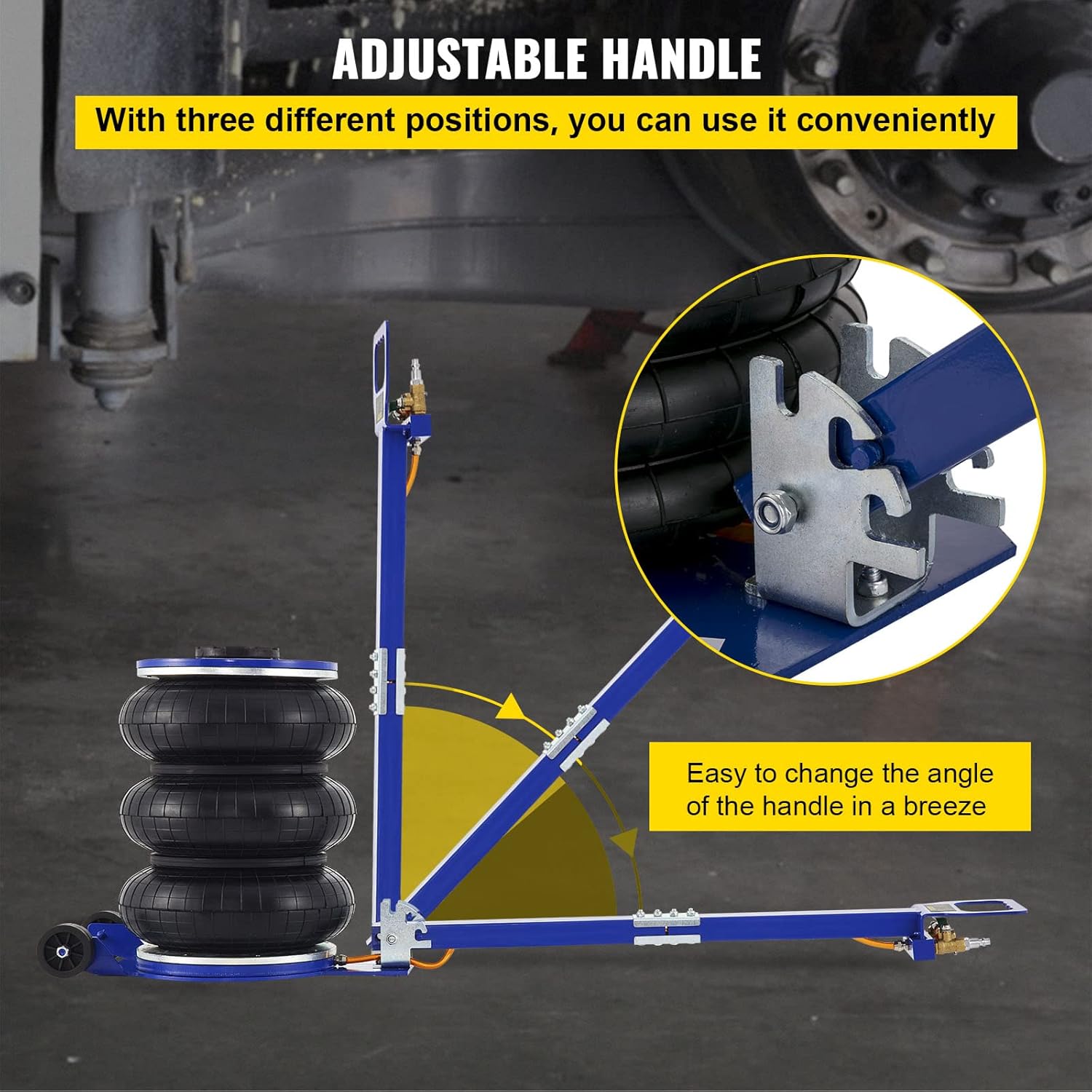 ADJUSTABLE HANDLE

With three different positions, you can use it conveniently

Easy to change the angle of the handle in a breeze