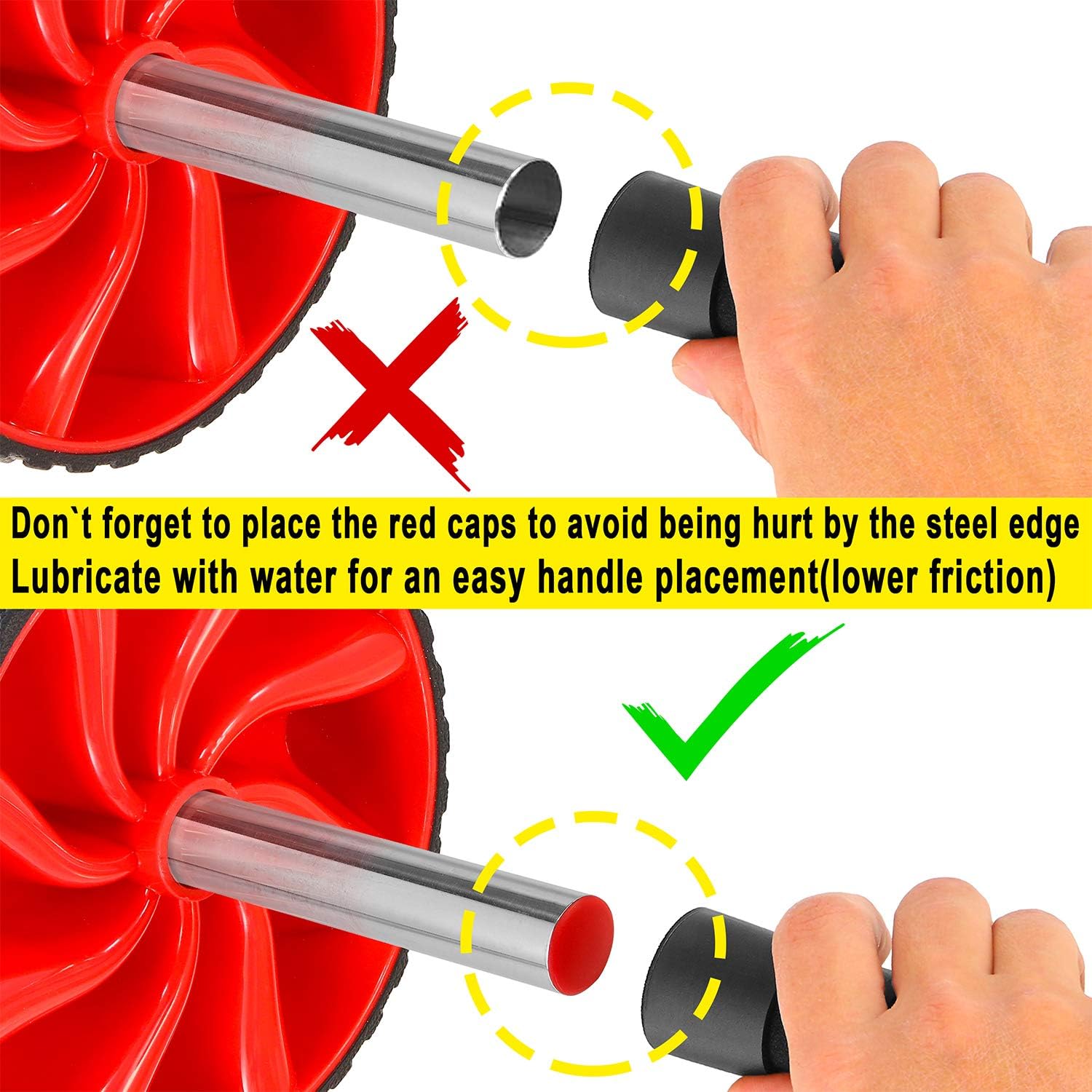 Don`t forget to place the red caps to avoid being hurt by the steel edge
Lubricate with water for an easy handle placement(lower friction)