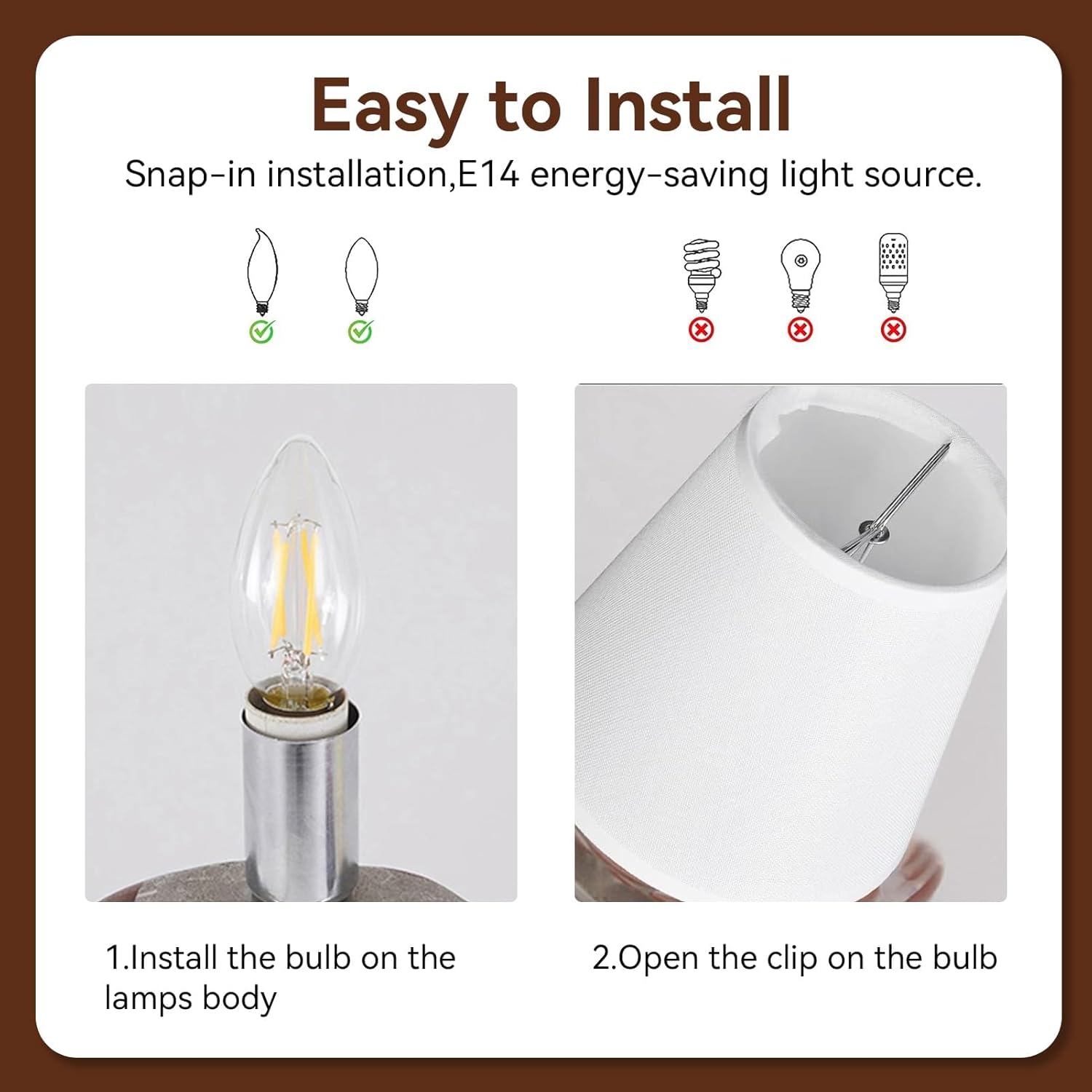 Easy to Install

Snap-in installation,E14 energy-saving light source.

1.Install the bulb on the lamps body

2.Open the clip on the bulb