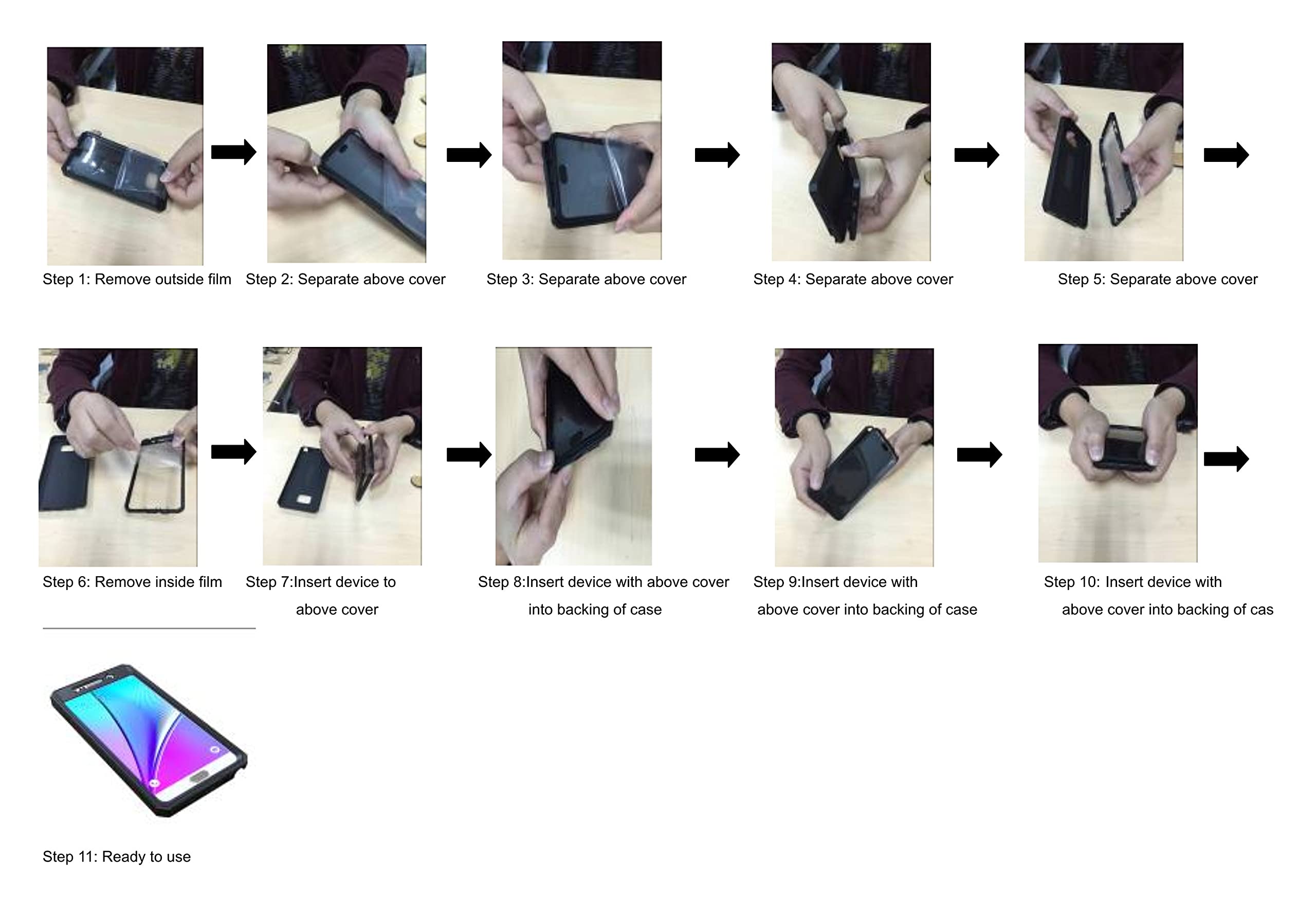 Step 1: Remove outside film

Step 2: Separate above cover

Step 3: Separate above cover

Step 4: Separate above cover

Step 5: Separate above cover

Step 6: Remove inside film

Step 7:Insert device to above cover

Step 8:Insert device with above cover into backing of case

Step 9:Insert device with above cover into backing of case

Step 10: Insert device with above cover into backing of cas

Step 11: Ready to use