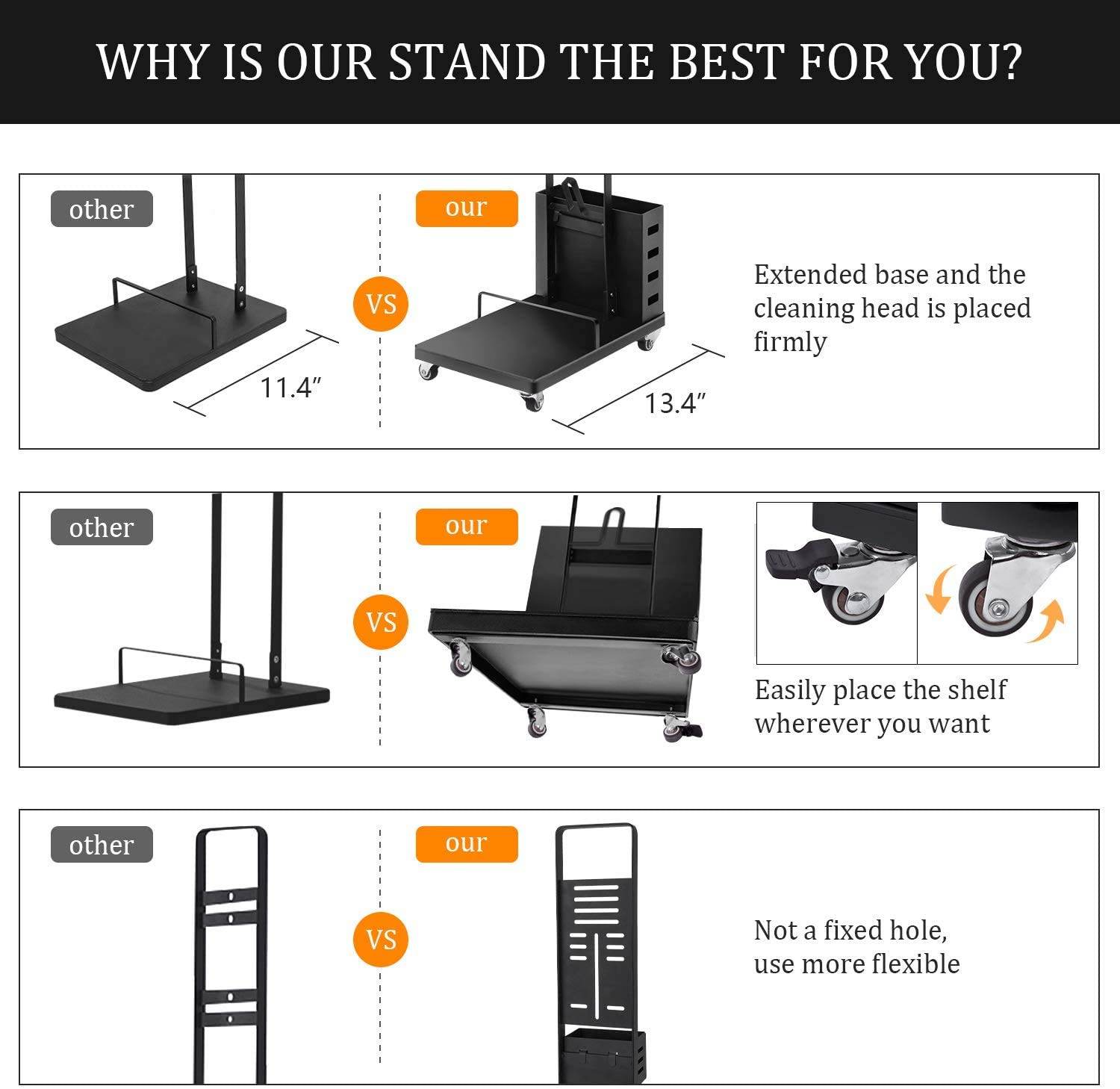 WHY IS OUR STAND THE BEST FOR YOU?

other

11.4″

VS

our

13.4″

Extended base and the cleaning head is placed firmly

other

VS

our

Easily place the shelf wherever you want

other

VS

our

Not a fixed hole, use more flexible