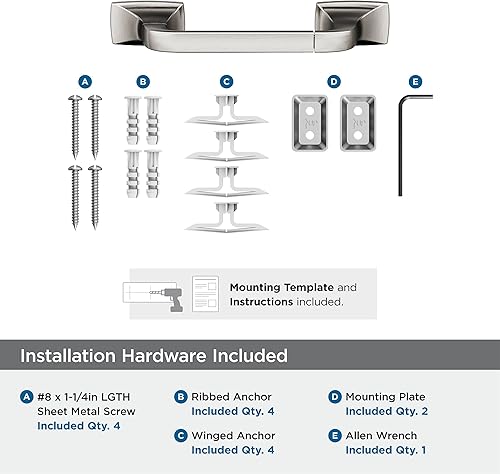 A B C D E

Mounting Template and Instructions included.

Installation Hardware Included

A #8 x 1-1/4in LGTH Sheet Metal Screw
Included Qty. 4

B Ribbed Anchor
Included Qty. 4

C Winged Anchor
Included Qty. 4

D Mounting Plate
Included Qty. 2

E Allen Wrench
Included Qty. 1