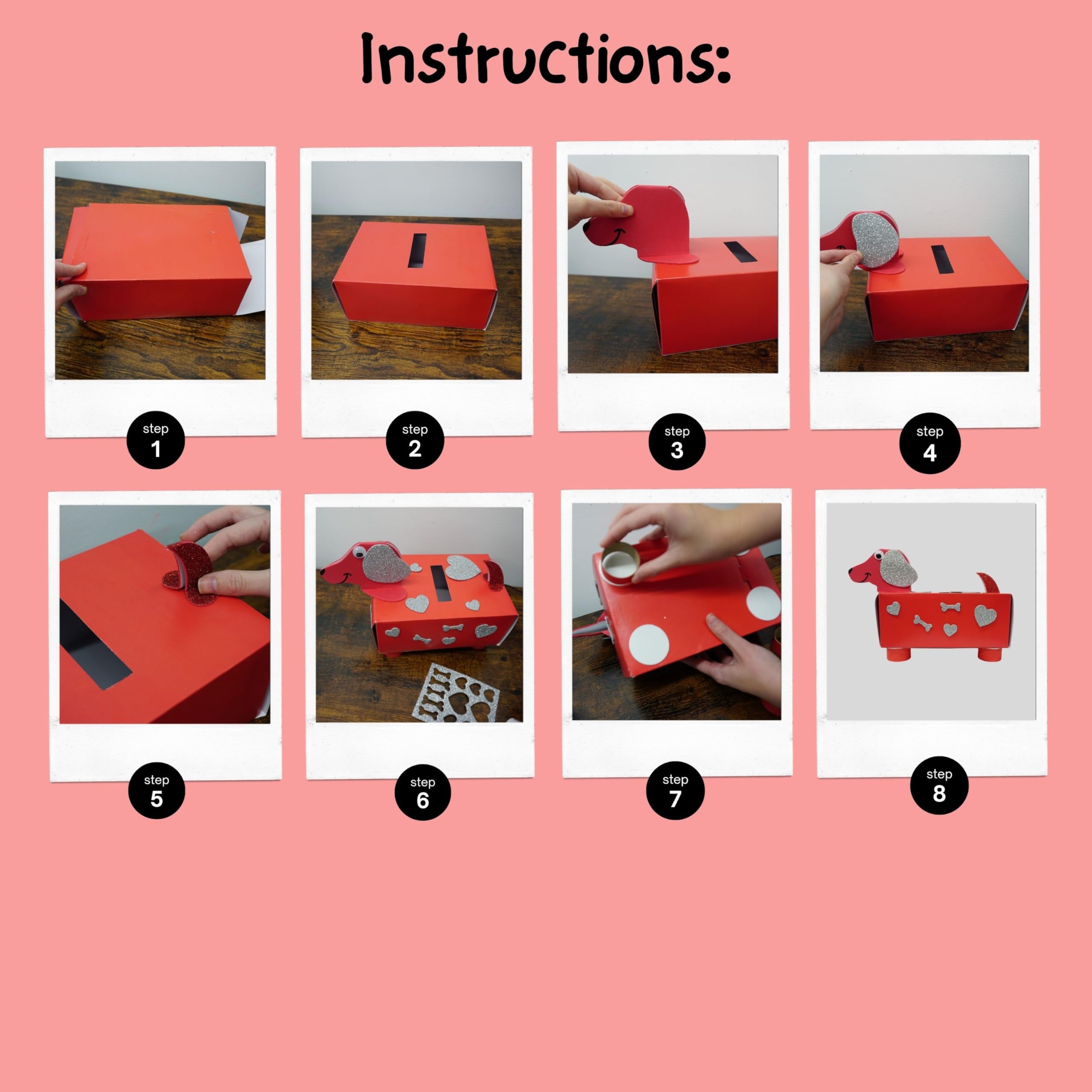 Instructions:

step
1

step
2

step
3

step
4

step
5

step
6

step
7

step
8