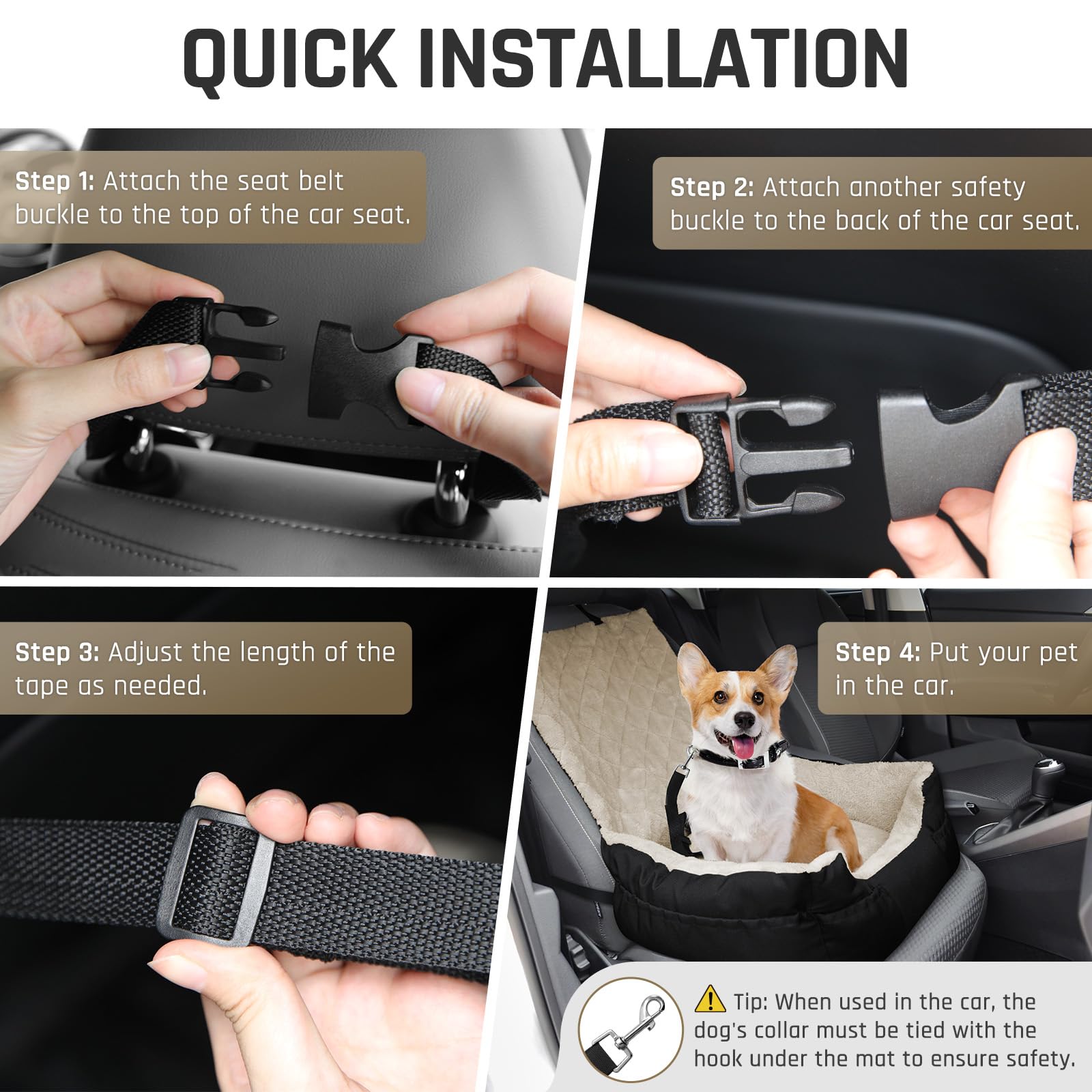 QUICK INSTALLATION

Step 1: Attach the seat belt buckle to the top of the car seat.

Step 2: Attach another safety buckle to the back of the car seat.

Step 3: Adjust the length of the tape as needed.

Step 4: Put your pet in the car.

Tip: When used in the car, the dog's collar must be tied with the hook under the mat to ensure safety.