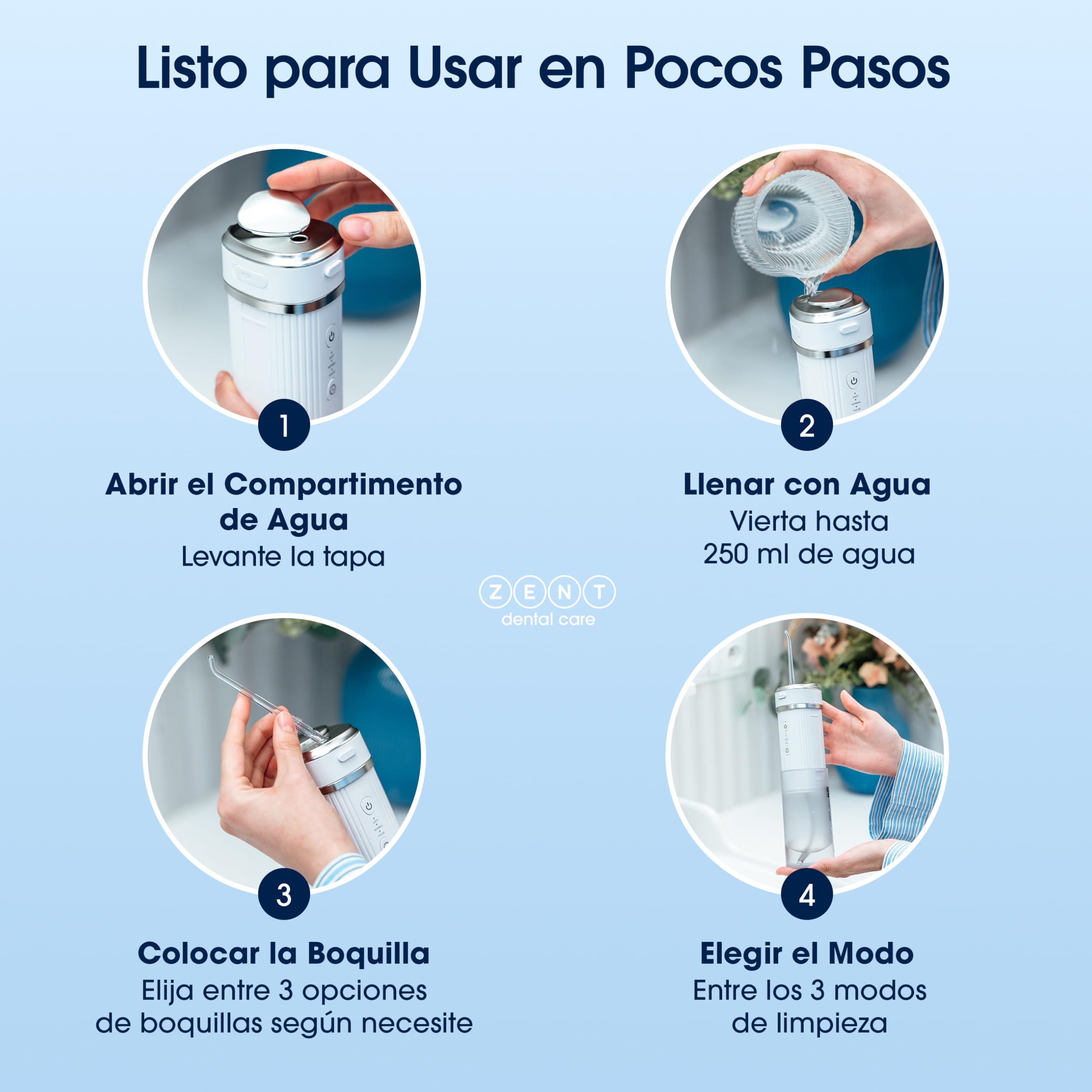 Listo para Usar en Pocos Pasos

1

Abrir el Compartimento de Agua
Levante la tapa

2

Llenar con Agua
Vierta hasta 250 ml de agua

ZENT
dental care

3

Colocar la Boquilla
Elija entre 3 opciones de boquillas según necesite

4

Elegir el Modo
Entre los 3 modos de limpieza