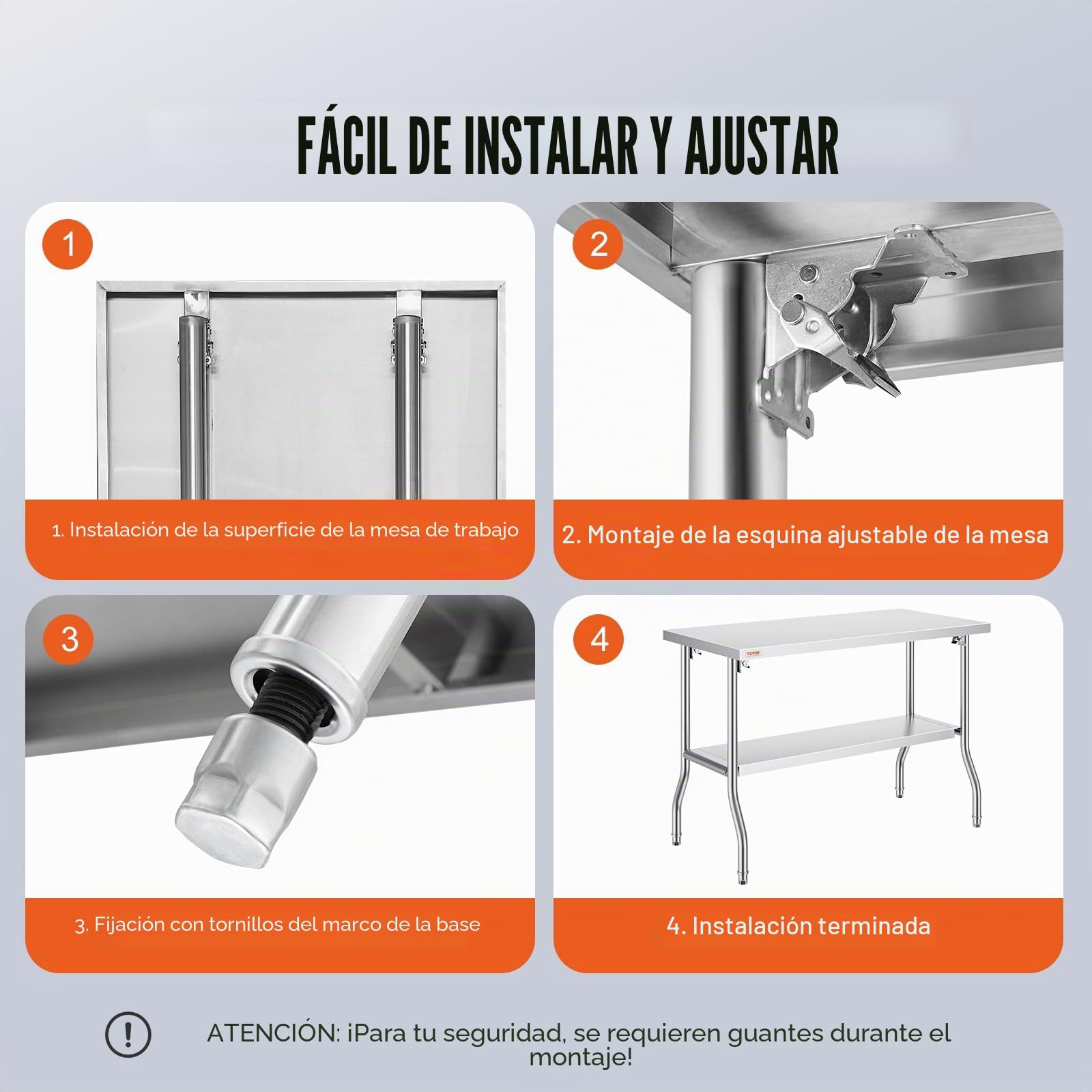 FÁCIL DE INSTALAR Y AJUSTAR

1

1. Instalación de la superficie de la mesa de trabajo

2

2. Montaje de la esquina ajustable de la mesa

3

3. Fijación con tornillos del marco de la base

4

VEVOR

4. Instalación terminada

!

ATENCIÓN: ¡Para tu seguridad, se requieren guantes durante el montaje!