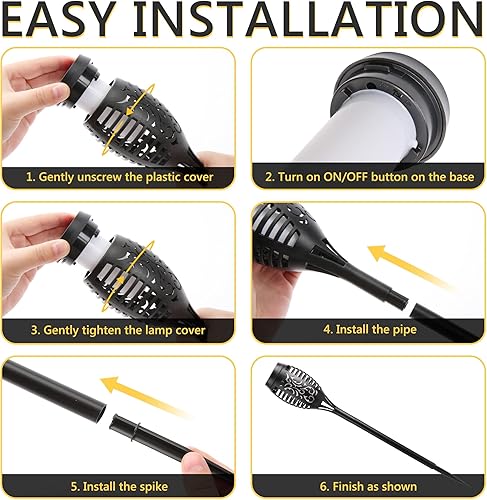 EASY INSTALLATION

1. Gently unscrew the plastic cover

2. Turn on ON/OFF button on the base

3. Gently tighten the lamp cover

4. Install the pipe

5. Install the spike

6. Finish as shown