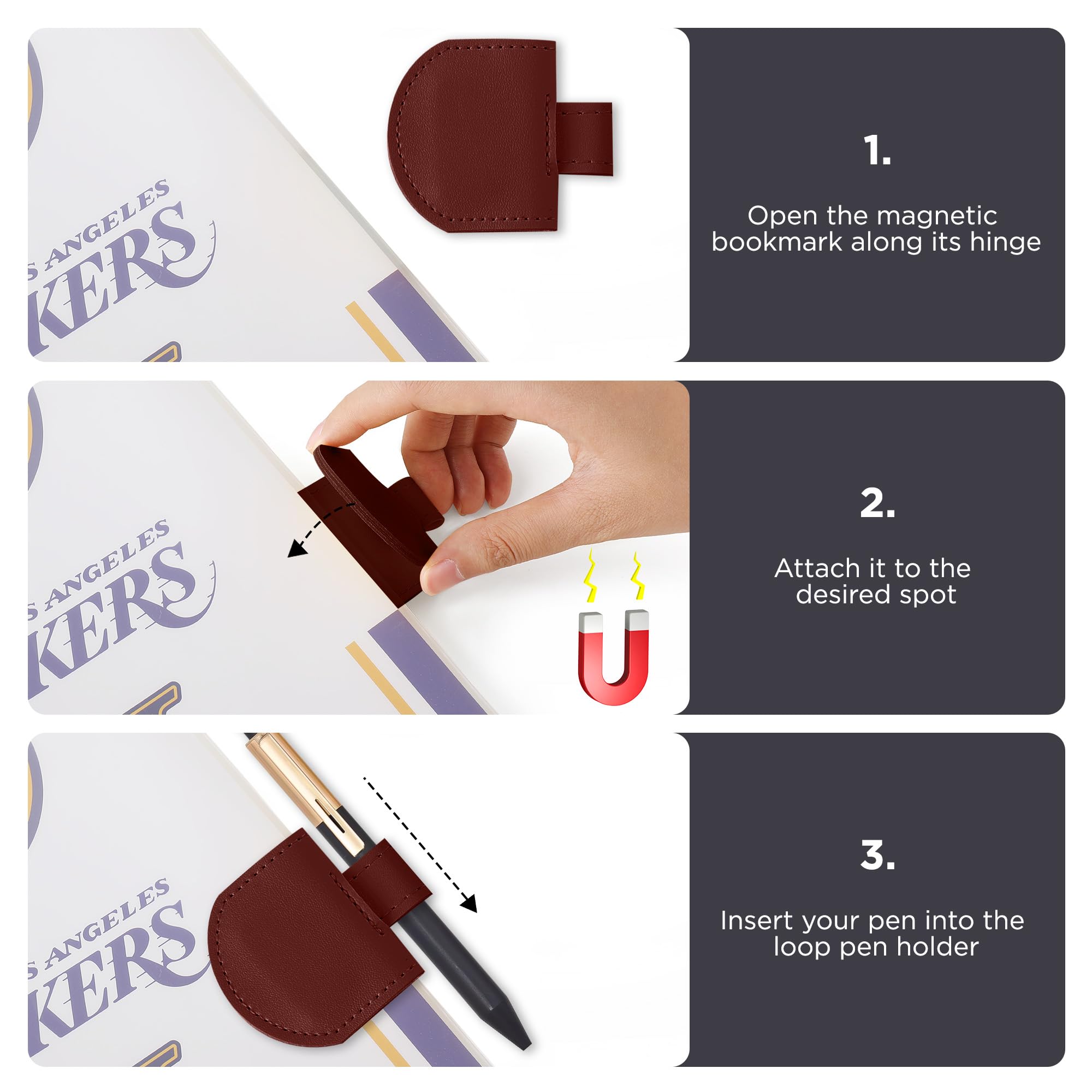 S ANGELES
KERS

1.

Open the magnetic bookmark along its hinge

S ANGELES
KERS

2.

Attach it to the desired spot

S ANGELES
KERS

3.

Insert your pen into the loop pen holder