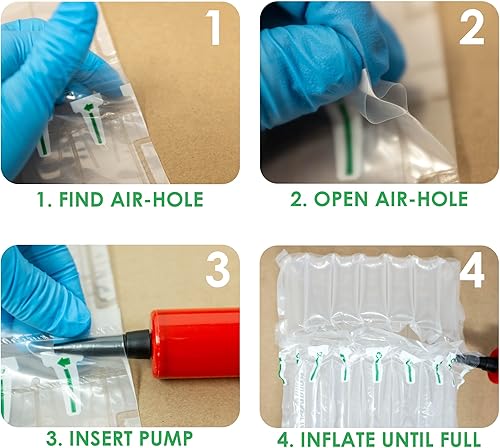 1

1. FIND AIR-HOLE

2

2. OPEN AIR-HOLE

3

3. INSERT PUMP

4

4. INFLATE UNTIL FULL