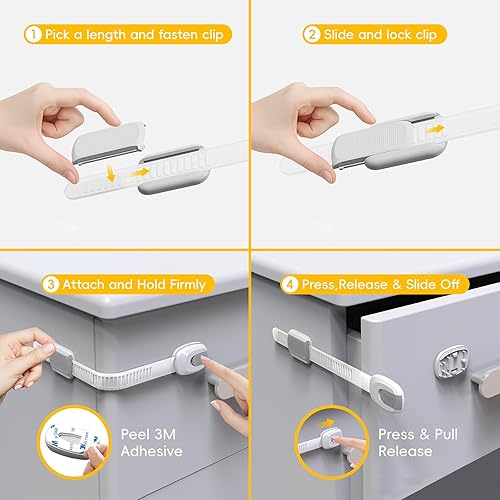 1 Pick a length and fasten clip

2 Slide and lock clip

3 Attach and Hold Firmly

Peel 3M Adhesive

4 Press,Release & Slide Off

Press & Pull Release