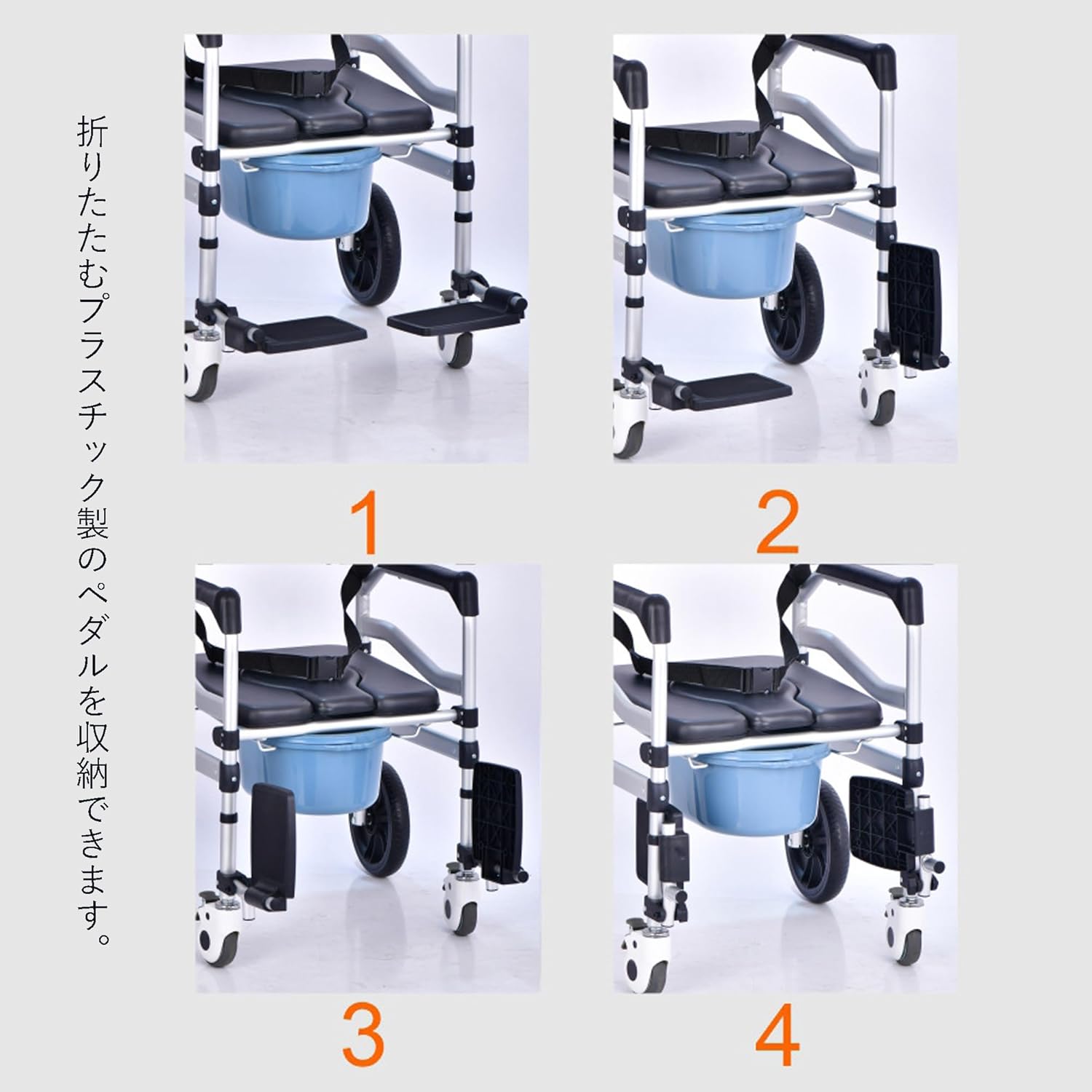 折りたたむプラスチック製のペダルを収納できます。

1

2

3

4