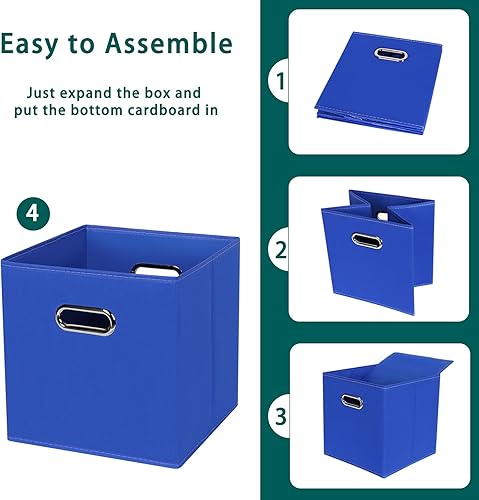 Easy to Assemble

Just expand the box and put the bottom cardboard in

4

1

2

3