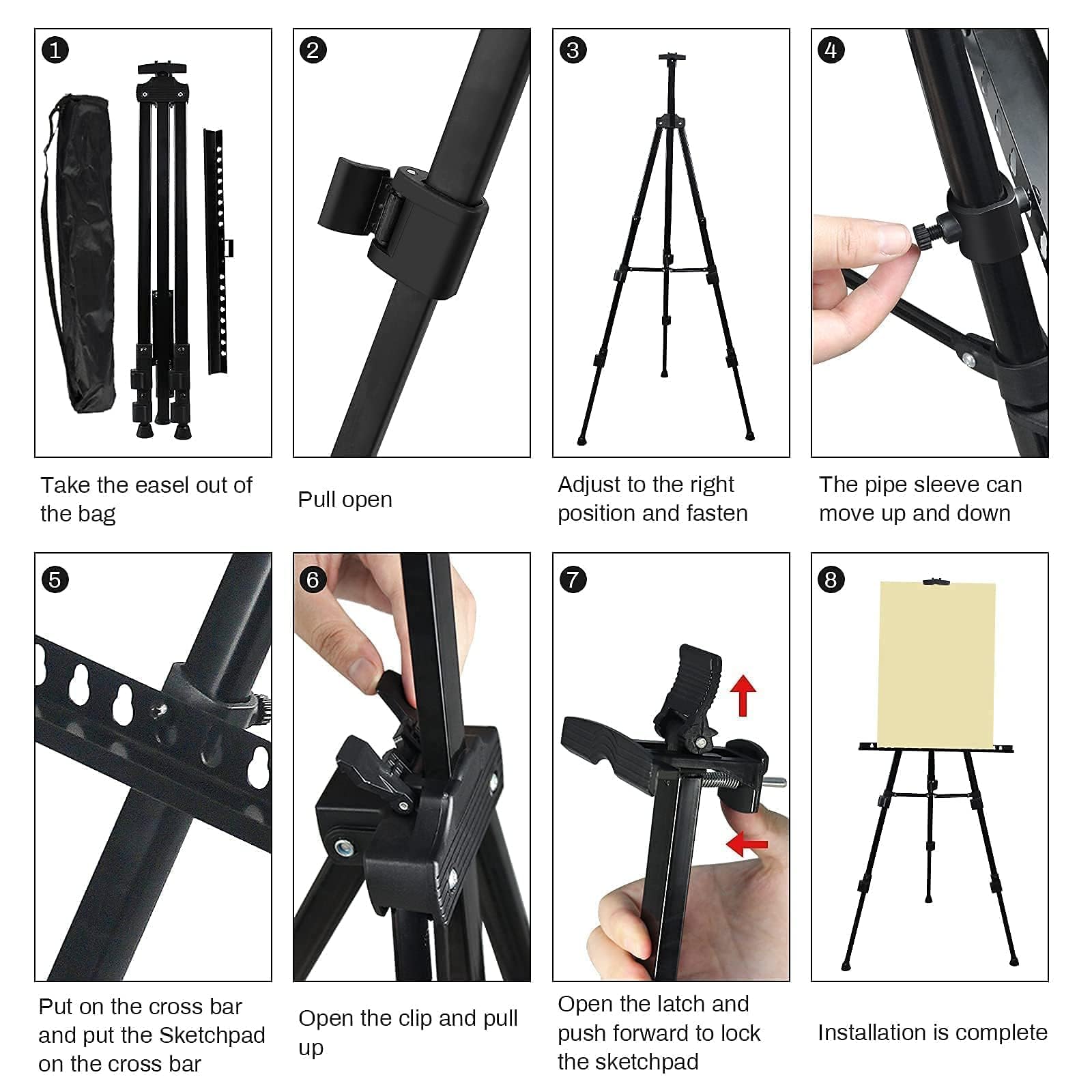 1
Take the easel out of the bag

2
Pull open

3
Adjust to the right position and fasten

4
The pipe sleeve can move up and down

5
Put on the cross bar and put the Sketchpad on the cross bar

6
Open the clip and pull up

7
Open the latch and push forward to lock the sketchpad

8
Installation is complete