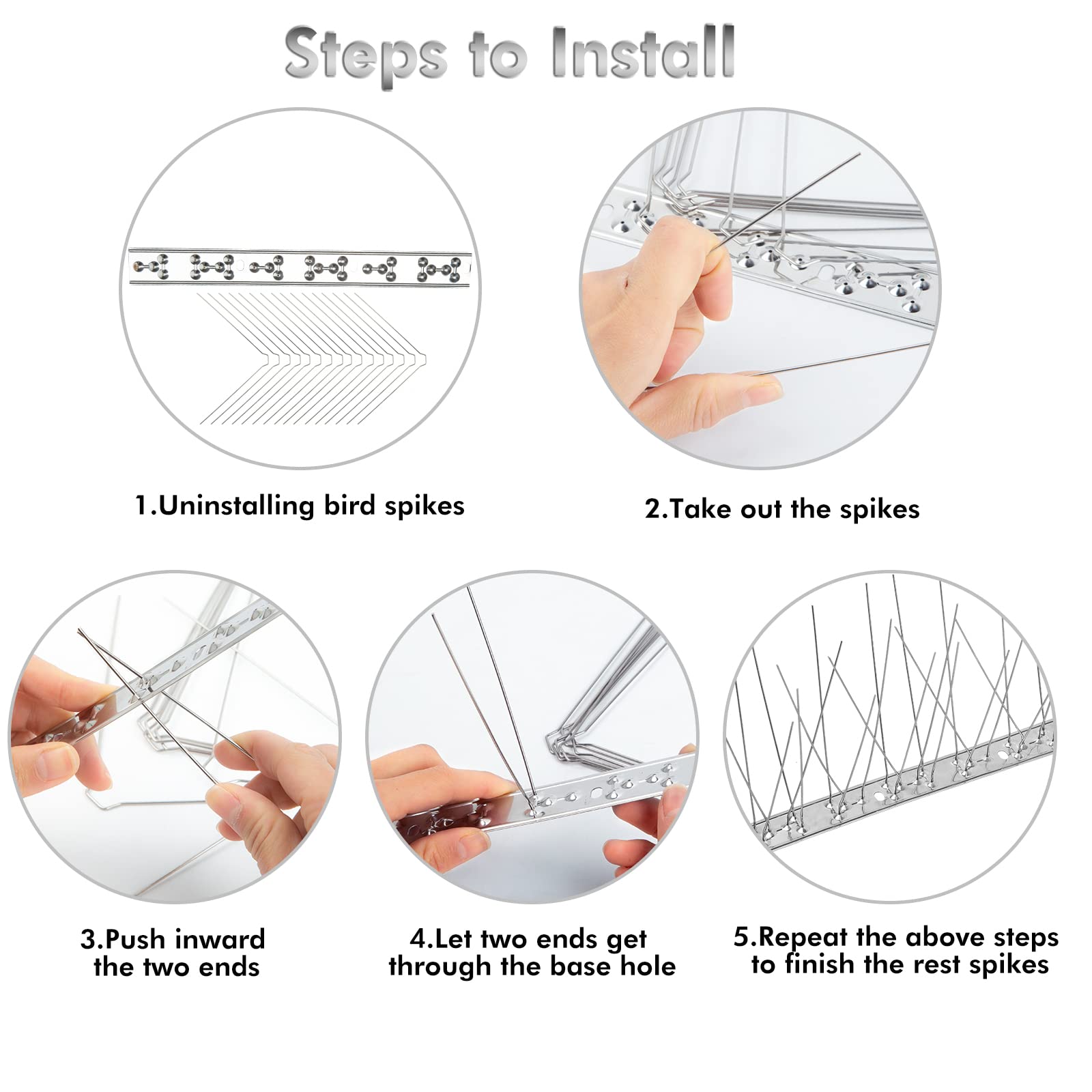 Steps to Install

1.Uninstalling bird spikes

2.Take out the spikes

3.Push inward the two ends

4.Let two ends get through the base hole

5.Repeat the above steps to finish the rest spikes