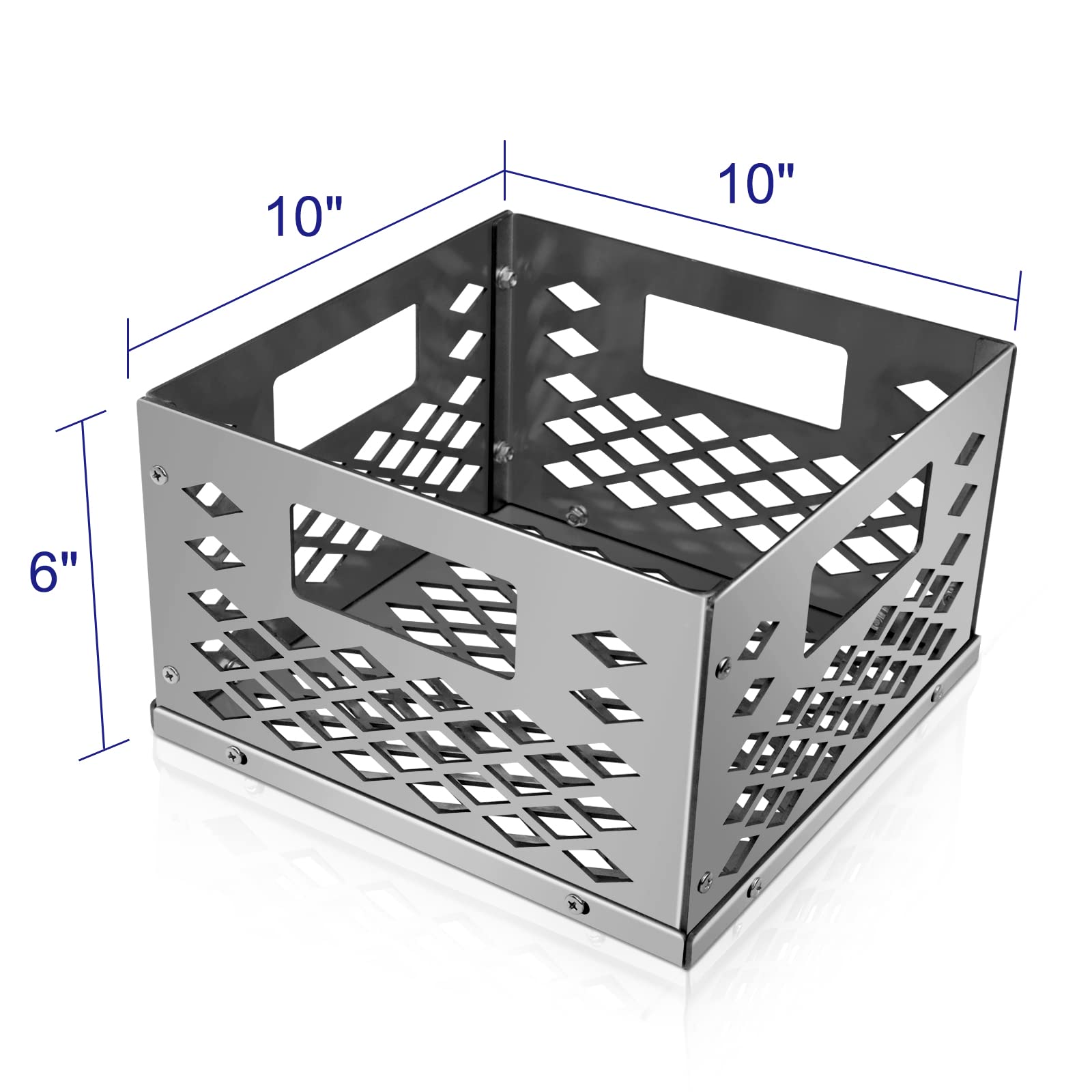 10"

10"

6"