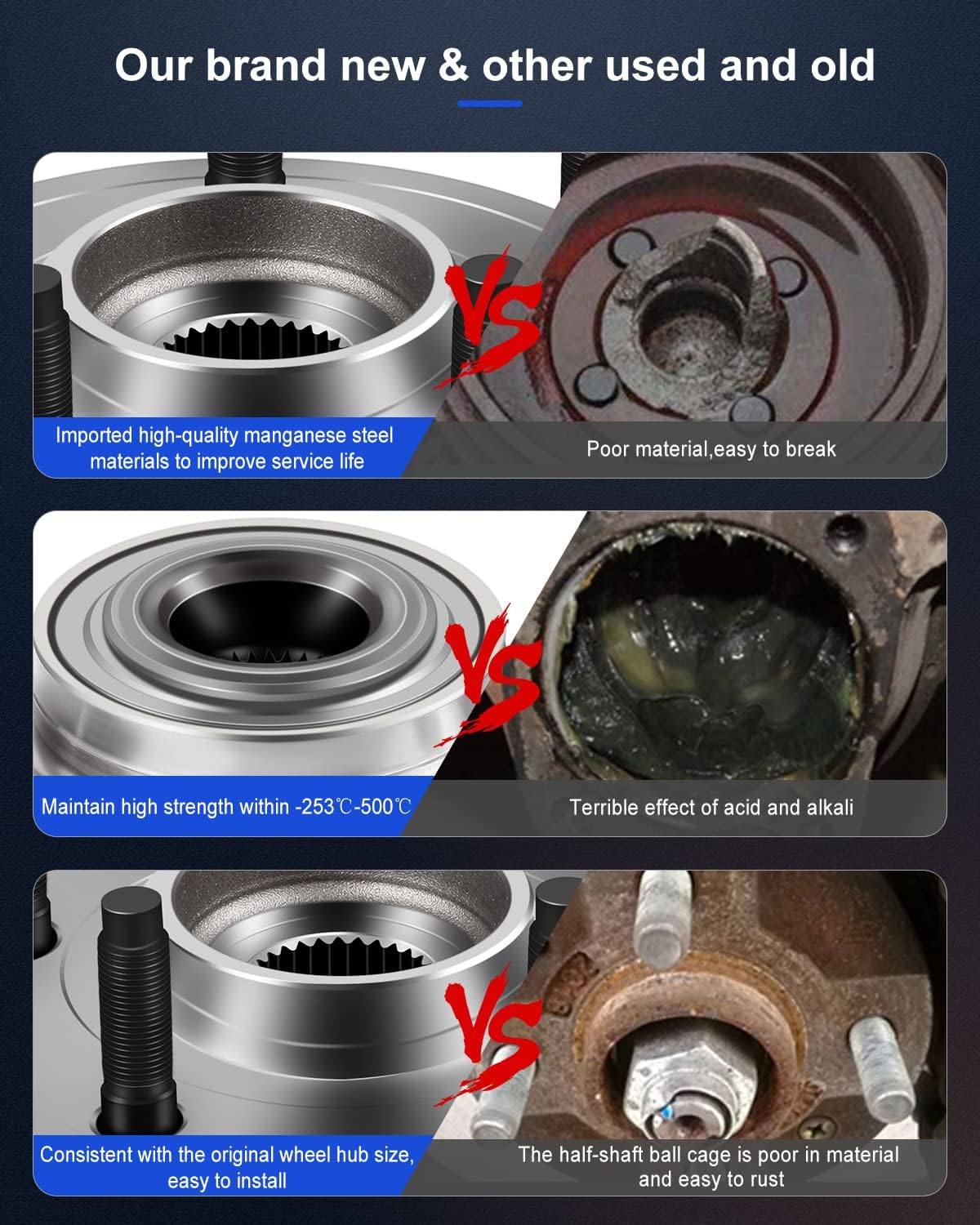 Our brand new & other used and old

VS

Imported high-quality manganese steel materials to improve service life

Poor material,easy to break

VS

Maintain high strength within -253℃-500℃

Terrible effect of acid and alkali

VS

Consistent with the original wheel hub size, easy to install

The half-shaft ball cage is poor in material and easy to rust