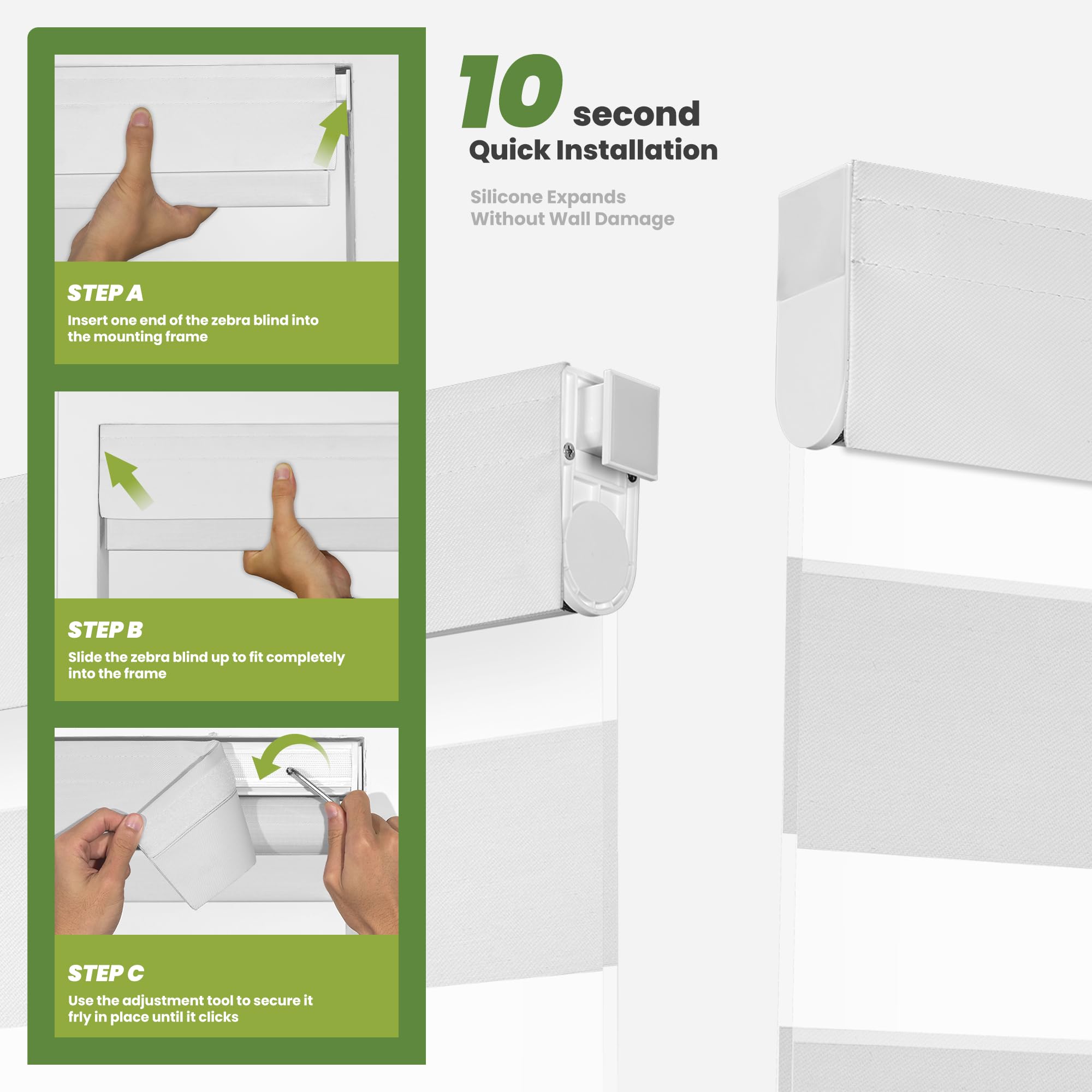 STEP A
Insert one end of the zebra blind into the mounting frame

STEP B
Slide the zebra blind up to fit completely into the frame

STEP C
Use the adjustment tool to secure it frly in place until it clicks

10 second
Quick Installation

Silicone Expands
Without Wall Damage